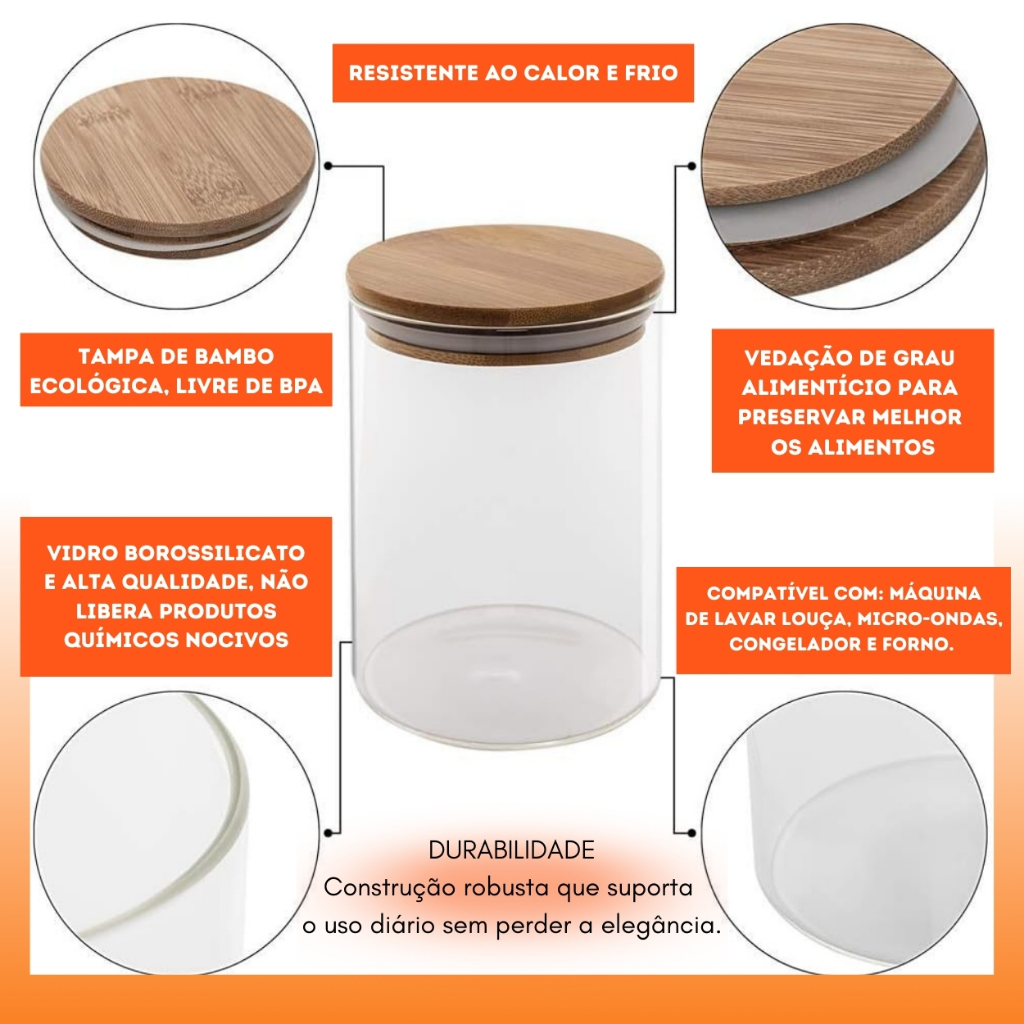 RESISTENTE AO CALOR E FRIO

TAMPA DE BAMBO ECOLÓGICA, LIVRE DE BPA

VEDAÇÃO DE GRAU ALIMENTÍCIO PARA PRESERVAR MELHOR OS ALIMENTOS

VIDRO BOROSSILICATO E ALTA QUALIDADE, NÃO LIBERA PRODUTOS QUÍMICOS NOCIVOS

COMPATÍVEL COM: MÁQUINA DE LAVAR LOUÇA, MICRO-ONDAS, CONGELADOR E FORNO.

DURABILIDADE
Construção robusta que suporta o uso diário sem perder a elegância.