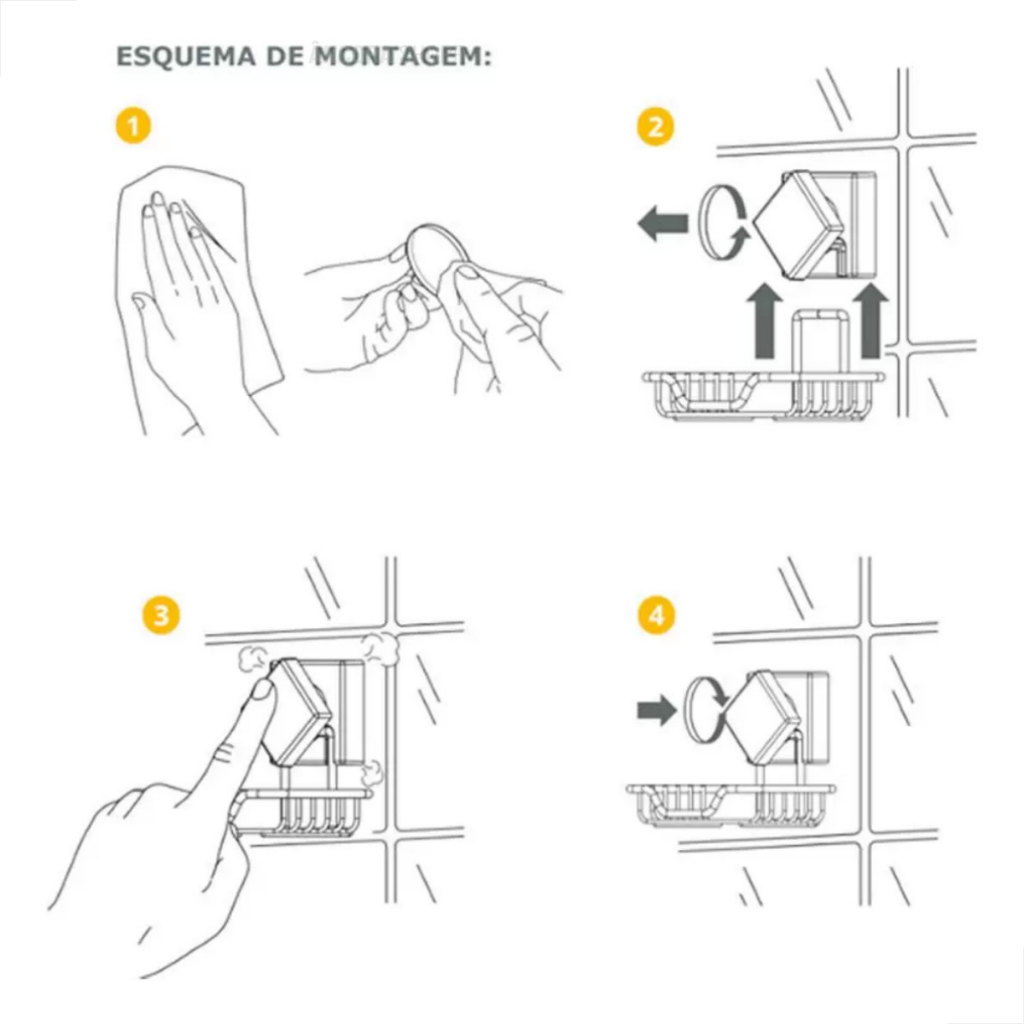 ESQUEMA DE MONTAGEM:

1

2

3

4