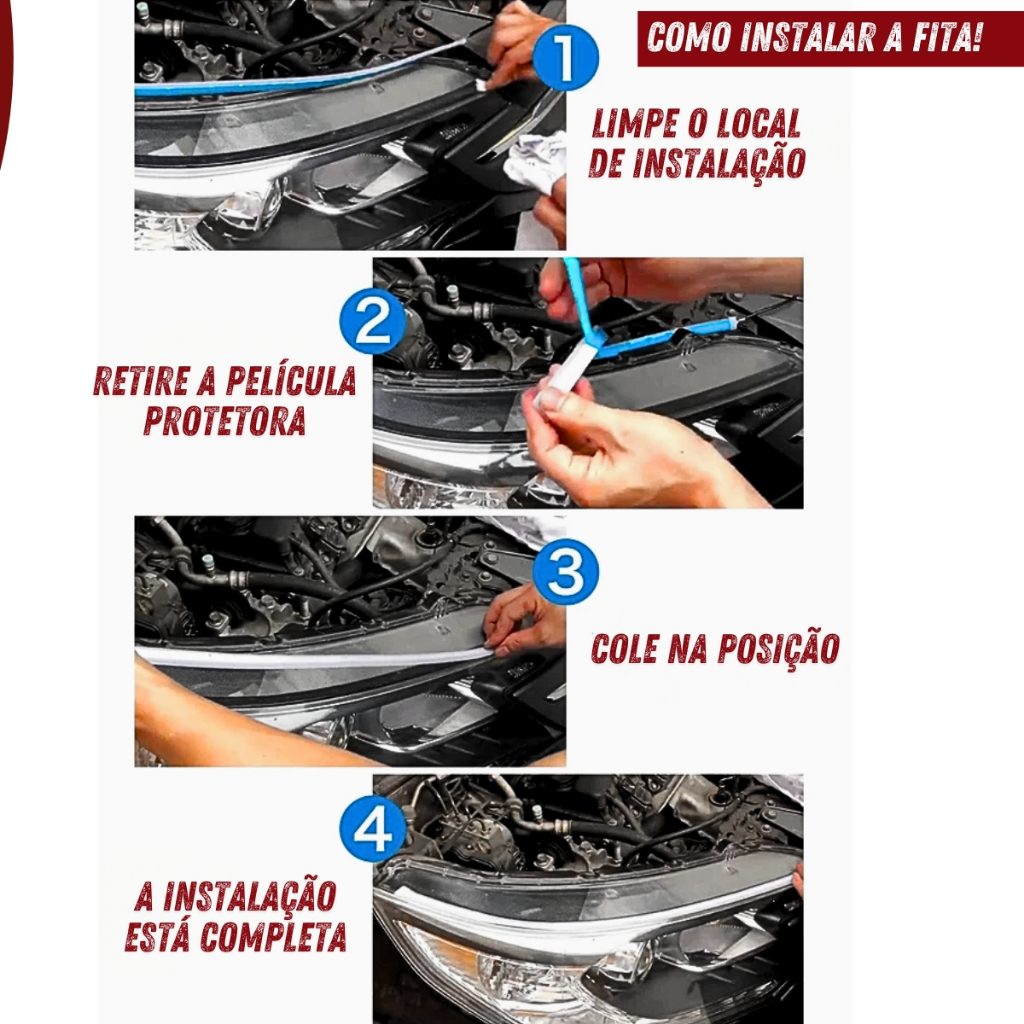 COMO INSTALAR A FITA!

1

LIMPE O LOCAL DE INSTALAÇÃO

2

RETIRE A PELÍCULA PROTETORA

3

COLE NA POSIÇÃO

4

A INSTALAÇÃO ESTÁ COMPLETA