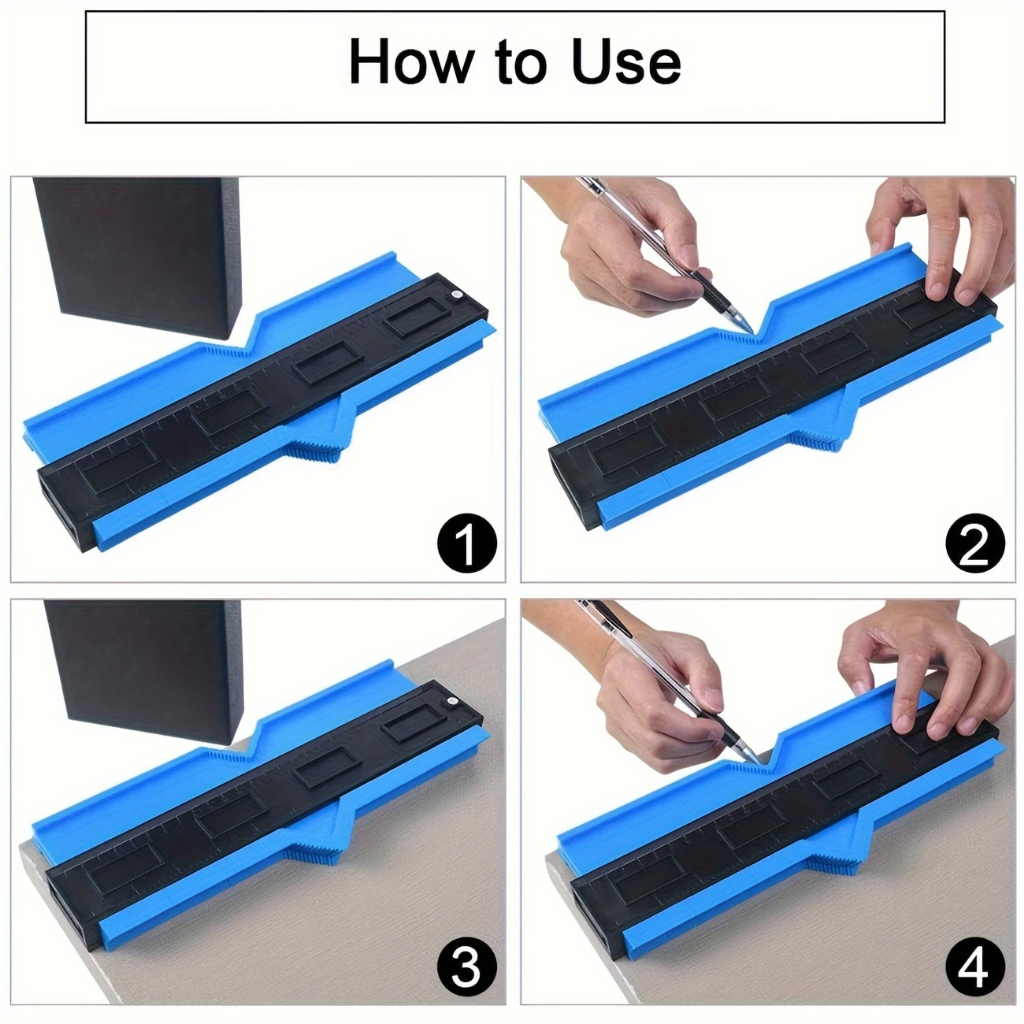 How to Use

1

2

3

4