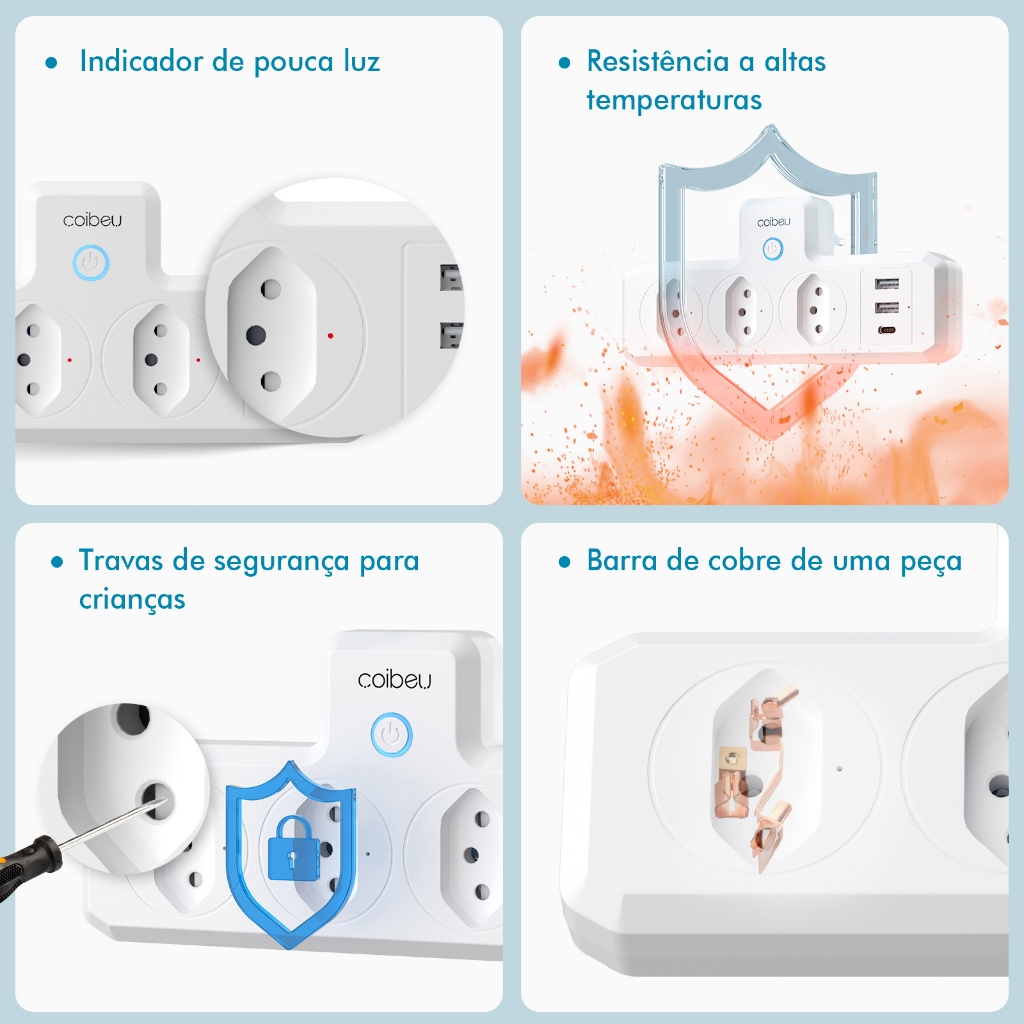 • Indicador de pouca luz

coibeu

• Resistência a altas temperaturas

coibeu

• Travas de segurança para crianças

coibeu

• Barra de cobre de uma peça