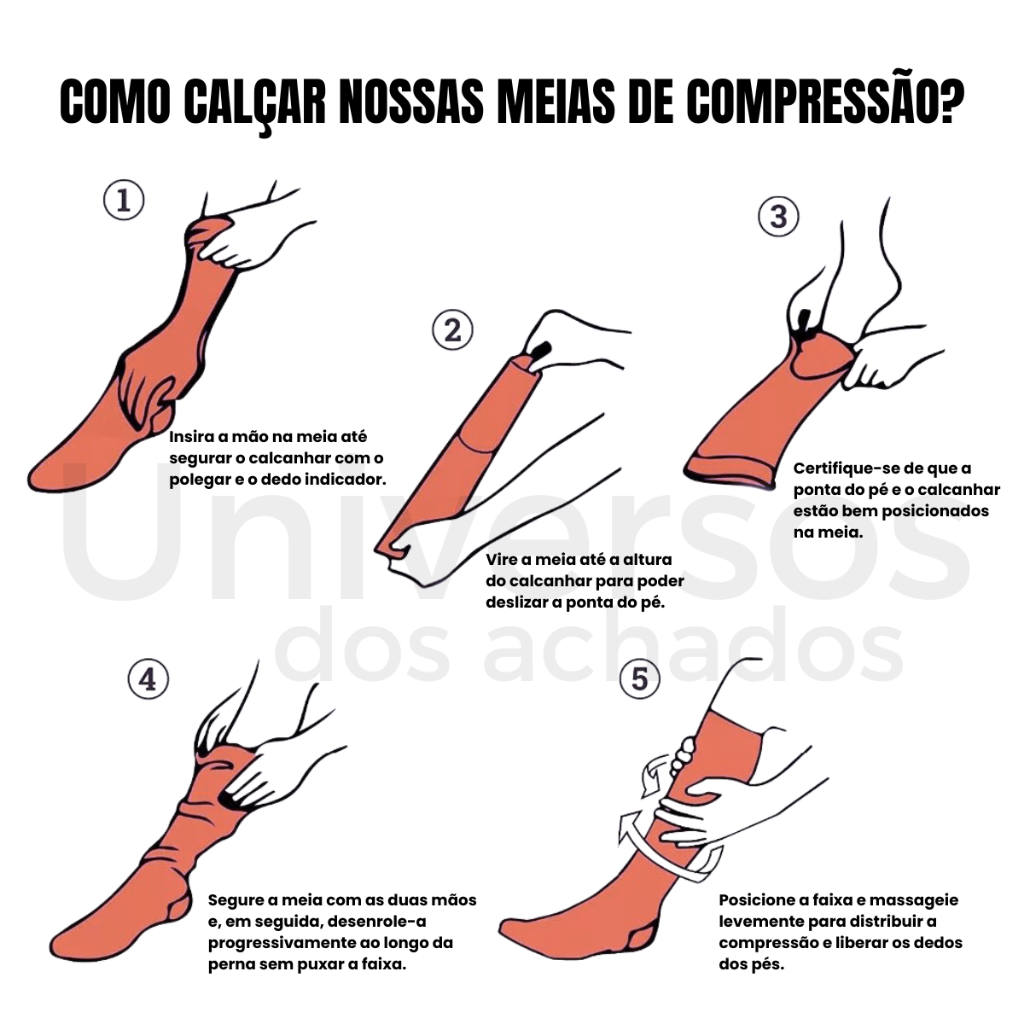 COMO CALÇAR NOSSAS MEIAS DE COMPRESSÃO?

1

Insira a mão na meia até segurar o calcanhar com o polegar e o dedo indicador.

2

Vire a meia até a altura do calcanhar para poder deslizar a ponta do pé.

3

Certifique-se de que a ponta do pé e o calcanhar estão bem posicionados na meia.

Universos dos achados

4

Segure a meia com as duas mãos e, em seguida, desenrole-a progressivamente ao longo da perna sem puxar a faixa.

5

Posicione a faixa e massageie levemente para distribuir a compressão e liberar os dedos dos pés.