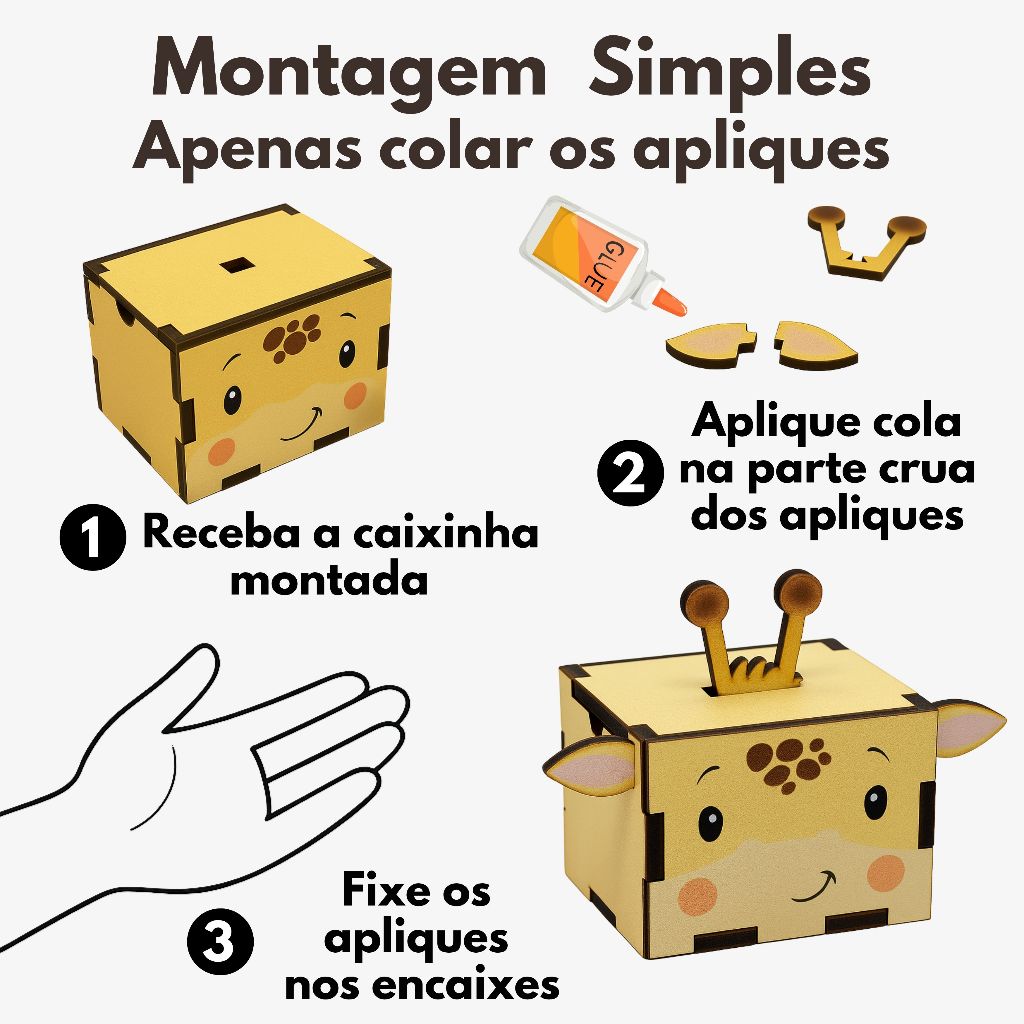 Montagem Simples
Apenas colar os apliques

GLUE

1 Receba a caixinha montada

2 Aplique cola na parte crua dos apliques

3 Fixe os apliques nos encaixes