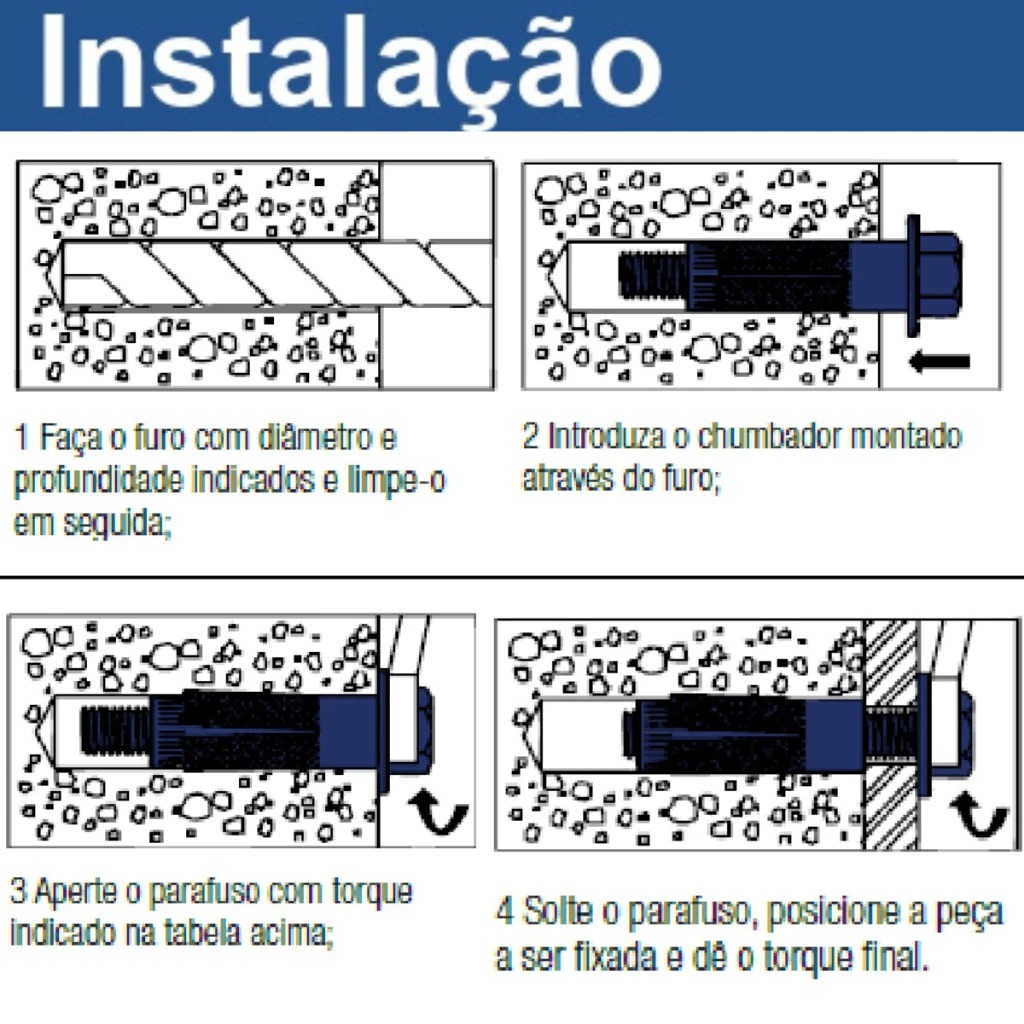 Instalação

1 Faça o furo com diâmetro e profundidade indicados e limpe-o em seguida;

2 Introduza o chumbador montado através do furo;

3 Aperte o parafuso com torque indicado na tabela acima;

4 Solte o parafuso, posicione a peça a ser fixada e dê o torque final.