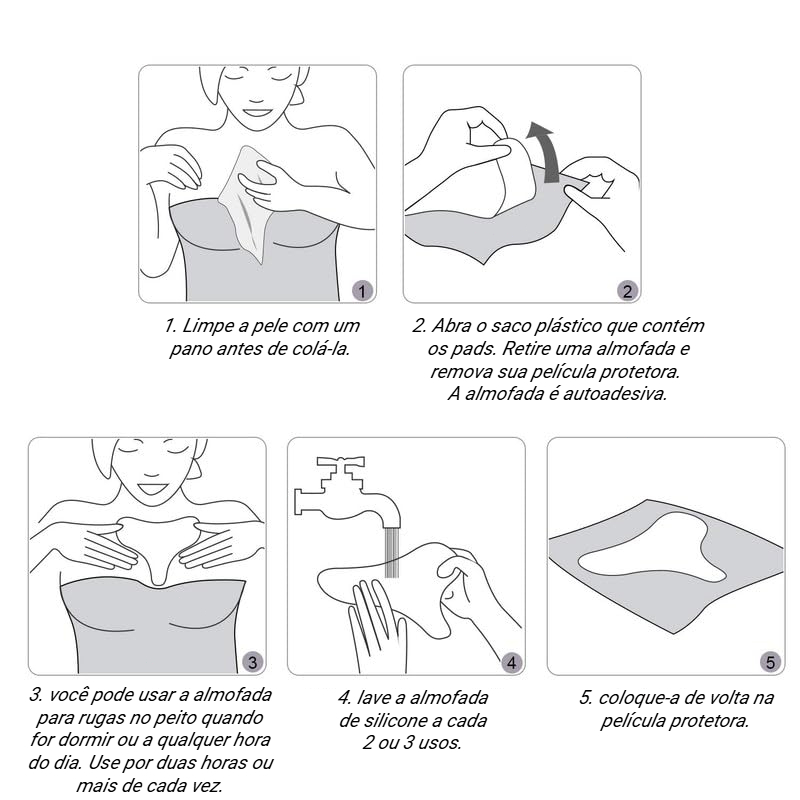 1

1. Limpe a pele com um pano antes de colá-la.

2

2. Abra o saco plástico que contém os pads. Retire uma almofada e remova sua película protetora. A almofada é autoadesiva.

3

3. você pode usar a almofada para rugas no peito quando for dormir ou a qualquer hora do dia. Use por duas horas ou mais de cada vez.

4

4. lave a almofada de silicone a cada 2 ou 3 usos.

5

5. coloque-a de volta na película protetora.