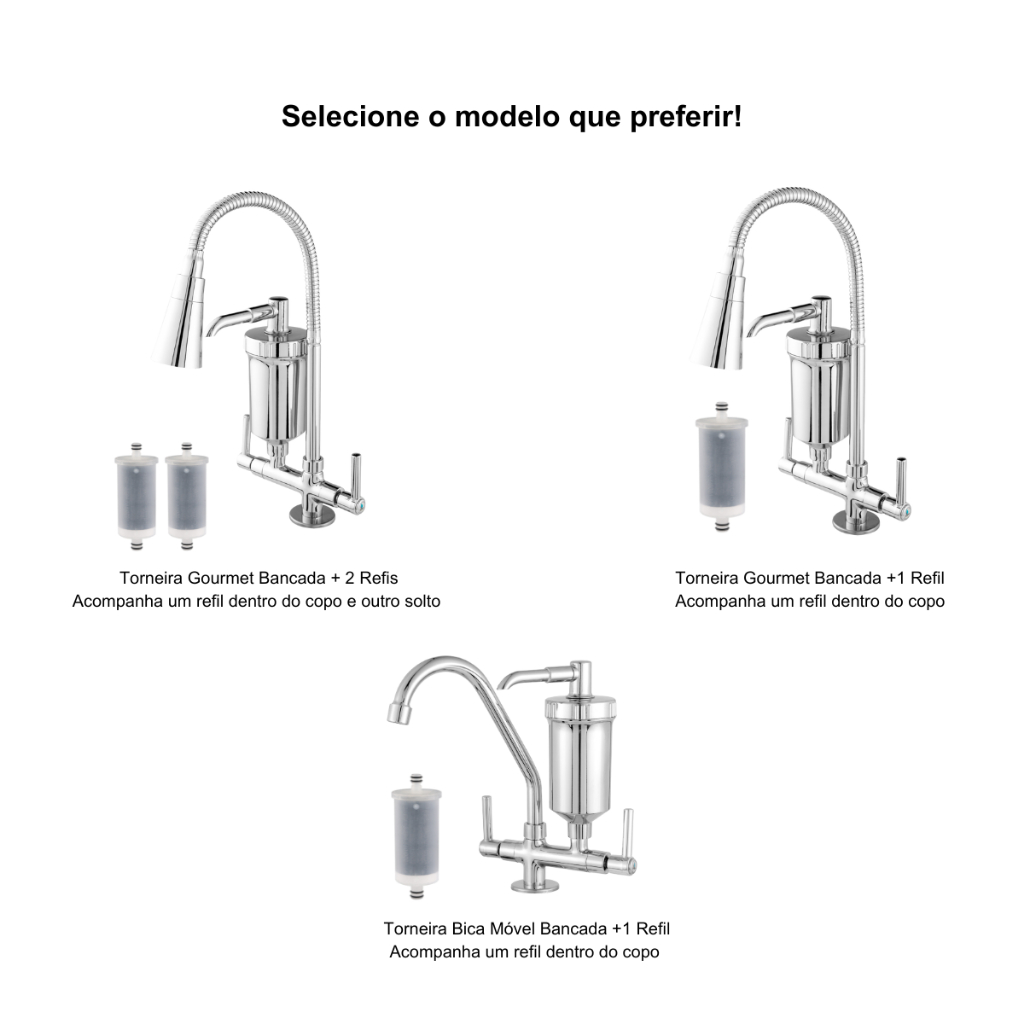 Selecione o modelo que preferir!

Torneira Gourmet Bancada + 2 Refis
Acompanha um refil dentro do copo e outro solto

Torneira Gourmet Bancada +1 Refil
Acompanha um refil dentro do copo

Torneira Bica Móvel Bancada +1 Refil
Acompanha um refil dentro do copo