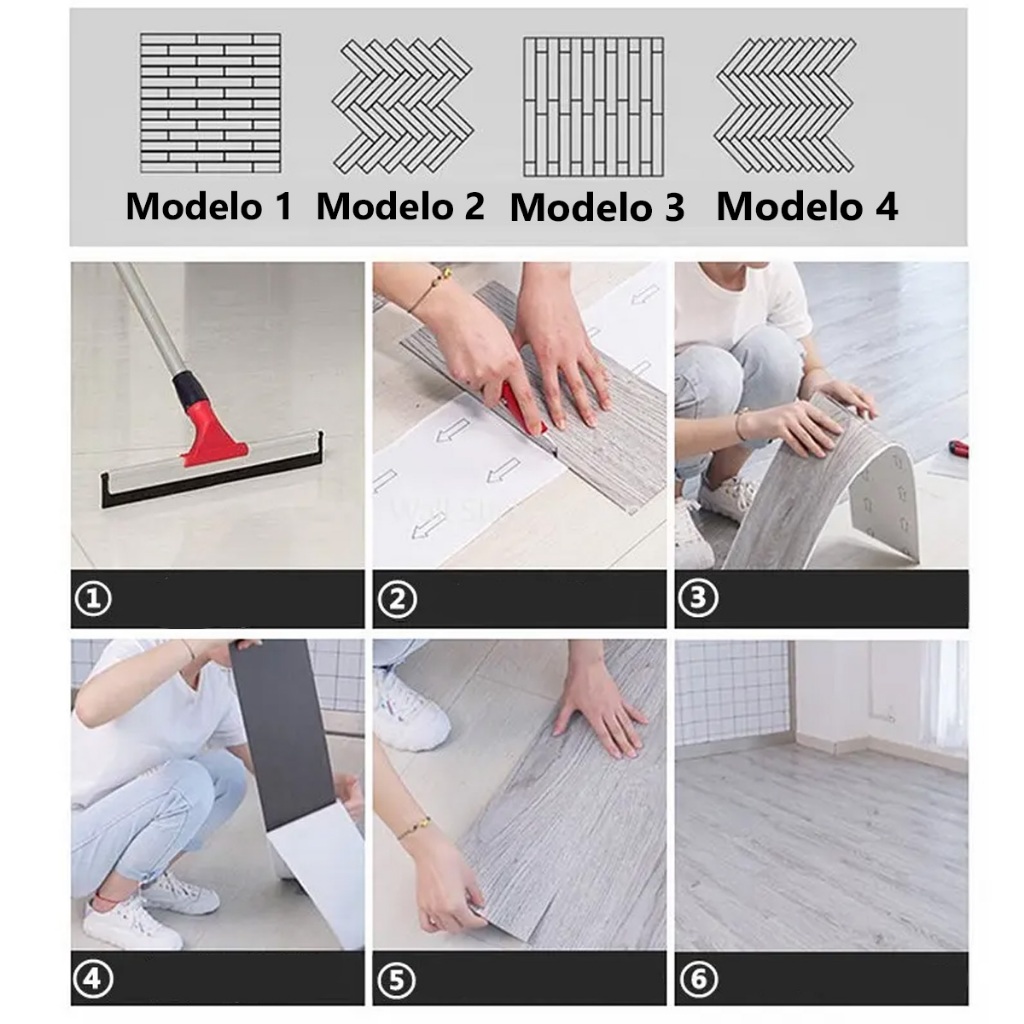 Modelo 1 Modelo 2 Modelo 3 Modelo 4

①

②

③

④

⑤

⑥