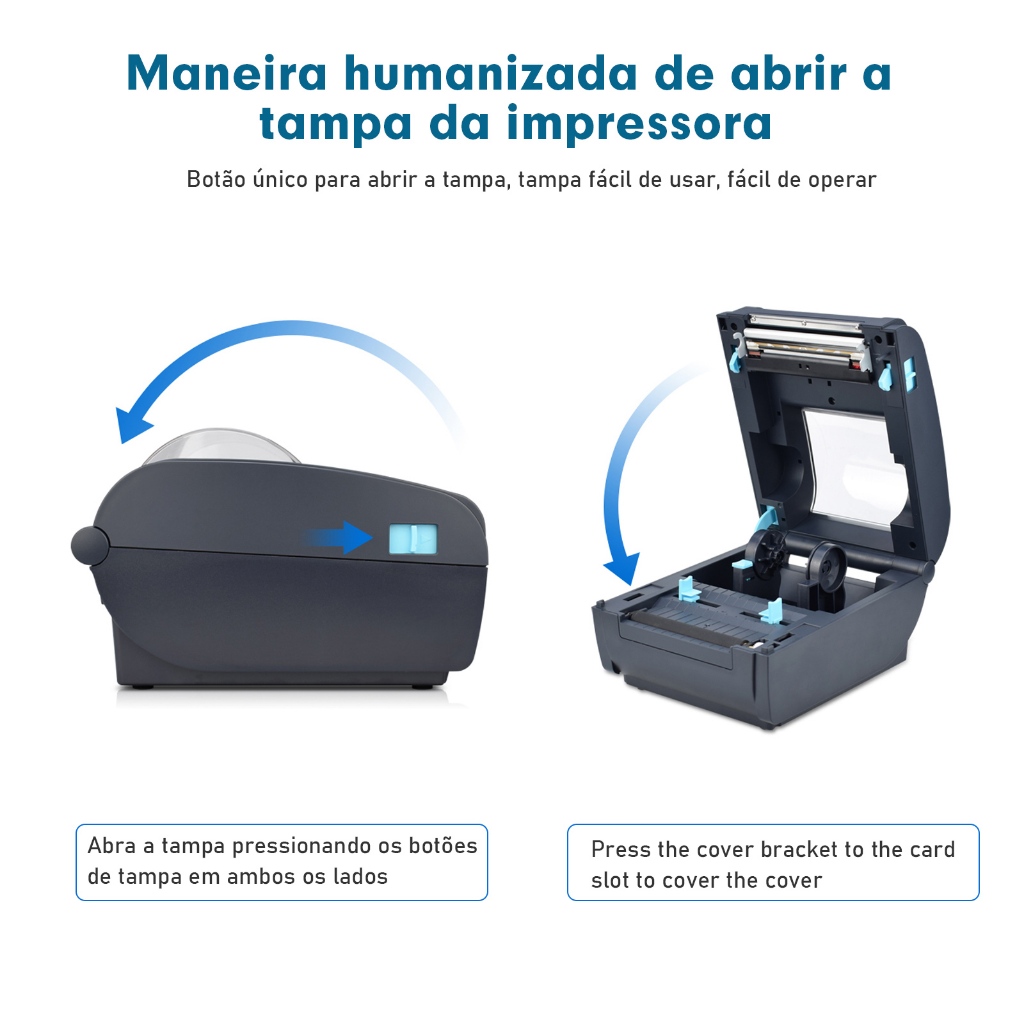 Maneira humanizada de abrir a tampa da impressora

Botão único para abrir a tampa, tampa fácil de usar, fácil de operar

Abra a tampa pressionando os botões de tampa em ambos os lados

Press the cover bracket to the card slot to cover the cover