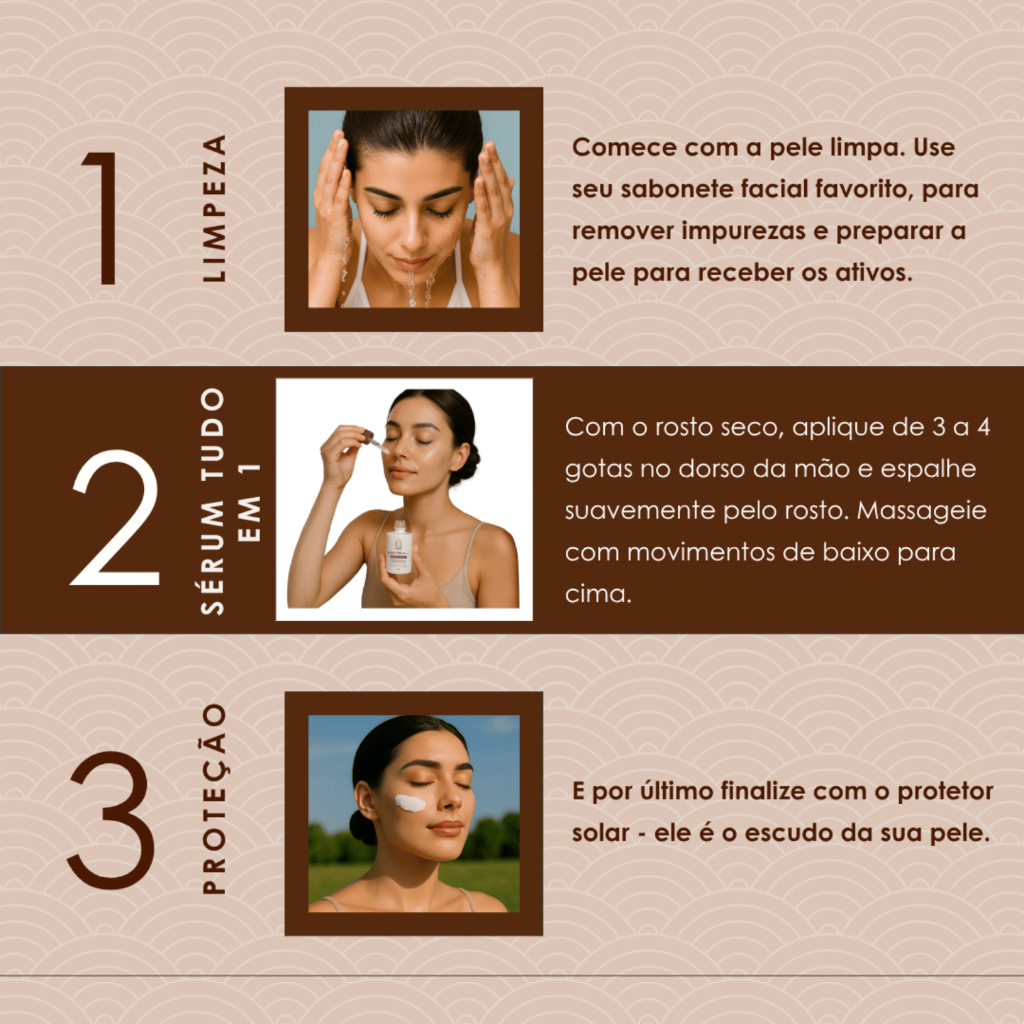 1

LIMPEZA

Comece com a pele limpa. Use seu sabonete facial favorito, para remover impurezas e preparar a pele para receber os ativos.

2

SÉRUM TUDO EM 1

Com o rosto seco, aplique de 3 a 4 gotas no dorso da mão e espalhe suavemente pelo rosto. Massageie com movimentos de baixo para cima.

3

PROTEÇÃO

E por último finalize com o protetor solar - ele é o escudo da sua pele.