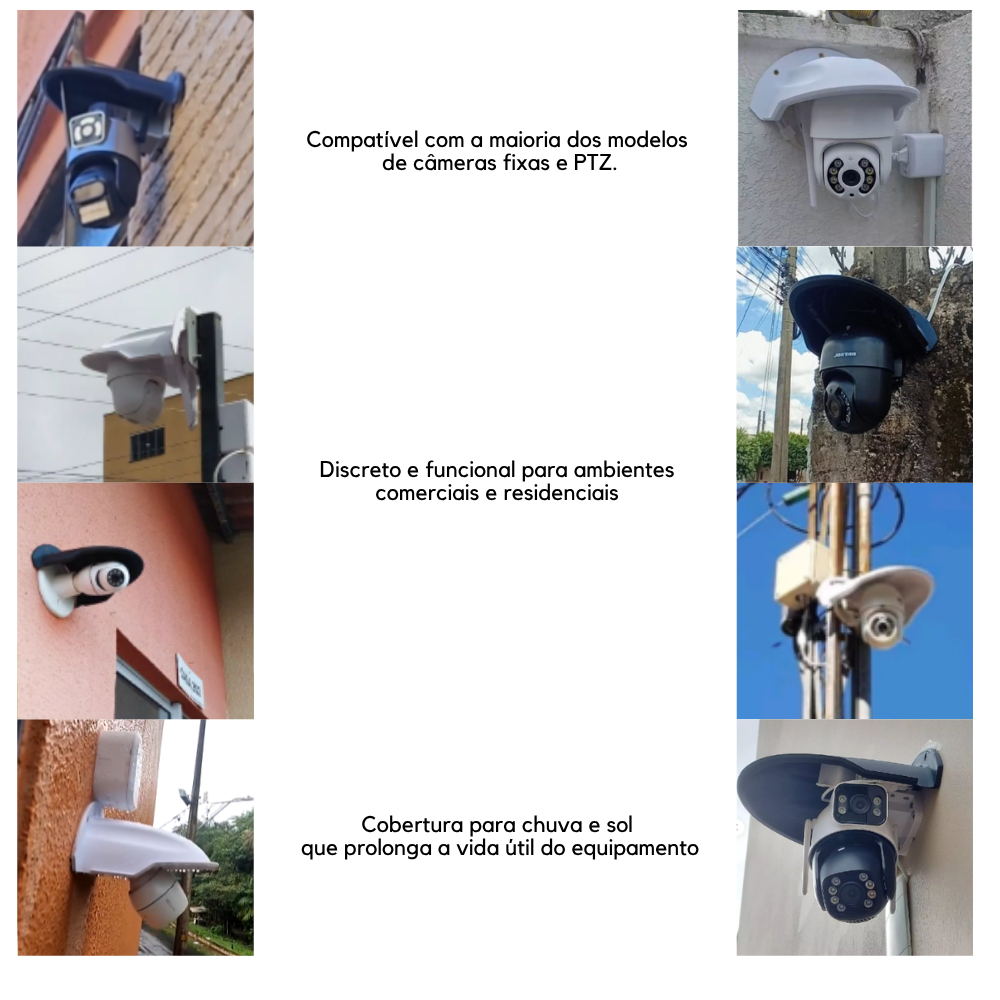 Compatível com a maioria dos modelos de câmeras fixas e PTZ.

Discreto e funcional para ambientes comerciais e residenciais

Cobertura para chuva e sol que prolonga a vida útil do equipamento