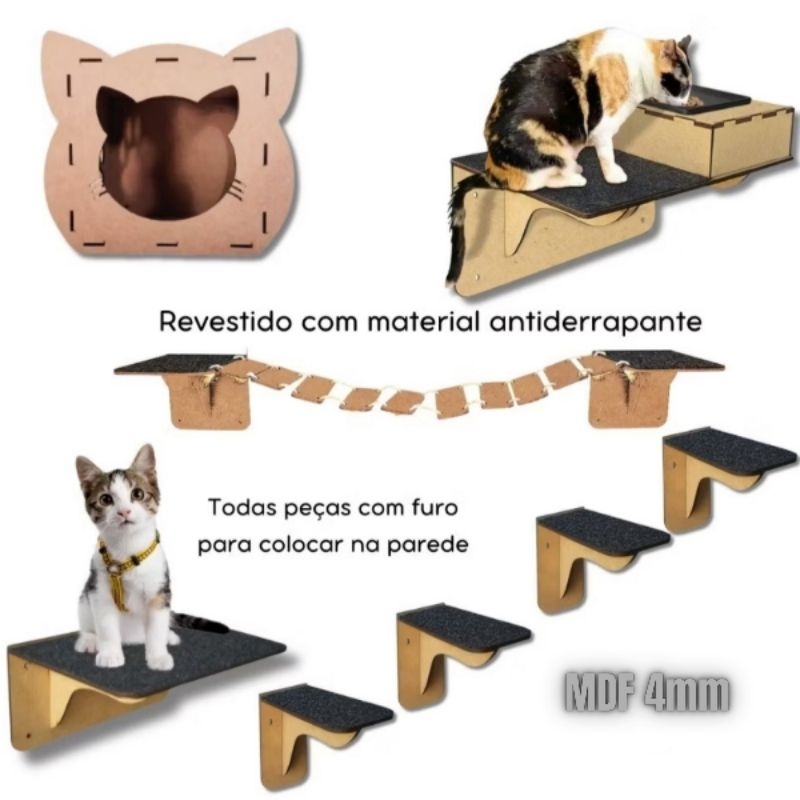 Revestido com material antiderrapante

Todas peças com furo para colocar na parede

MDF 4mm