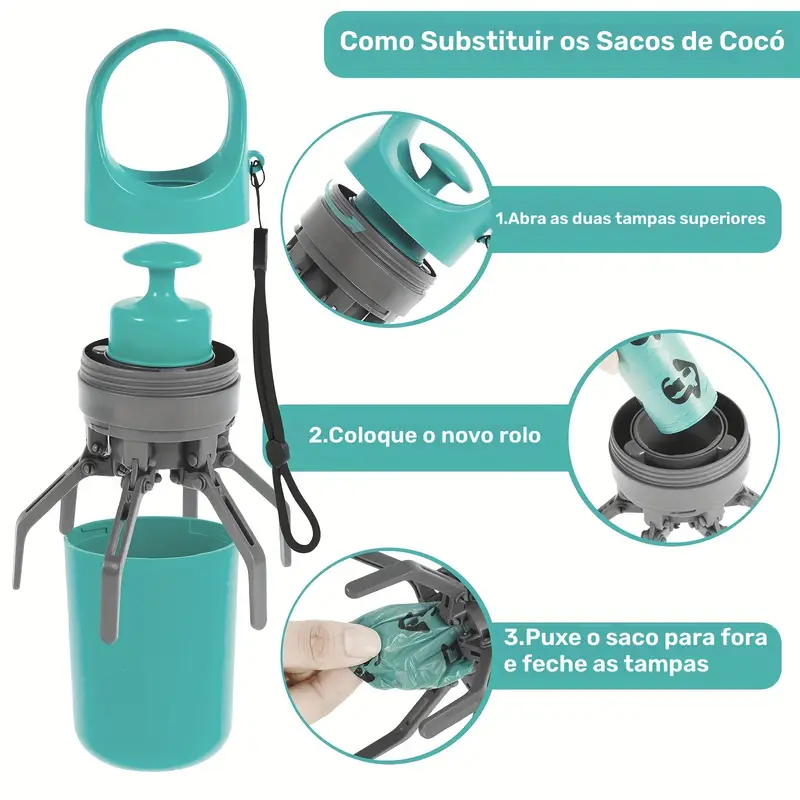 Como Substituir os Sacos de Cocó

1.Abra as duas tampas superiores

2.Coloque o novo rolo

3.Puxe o saco para fora e feche as tampas