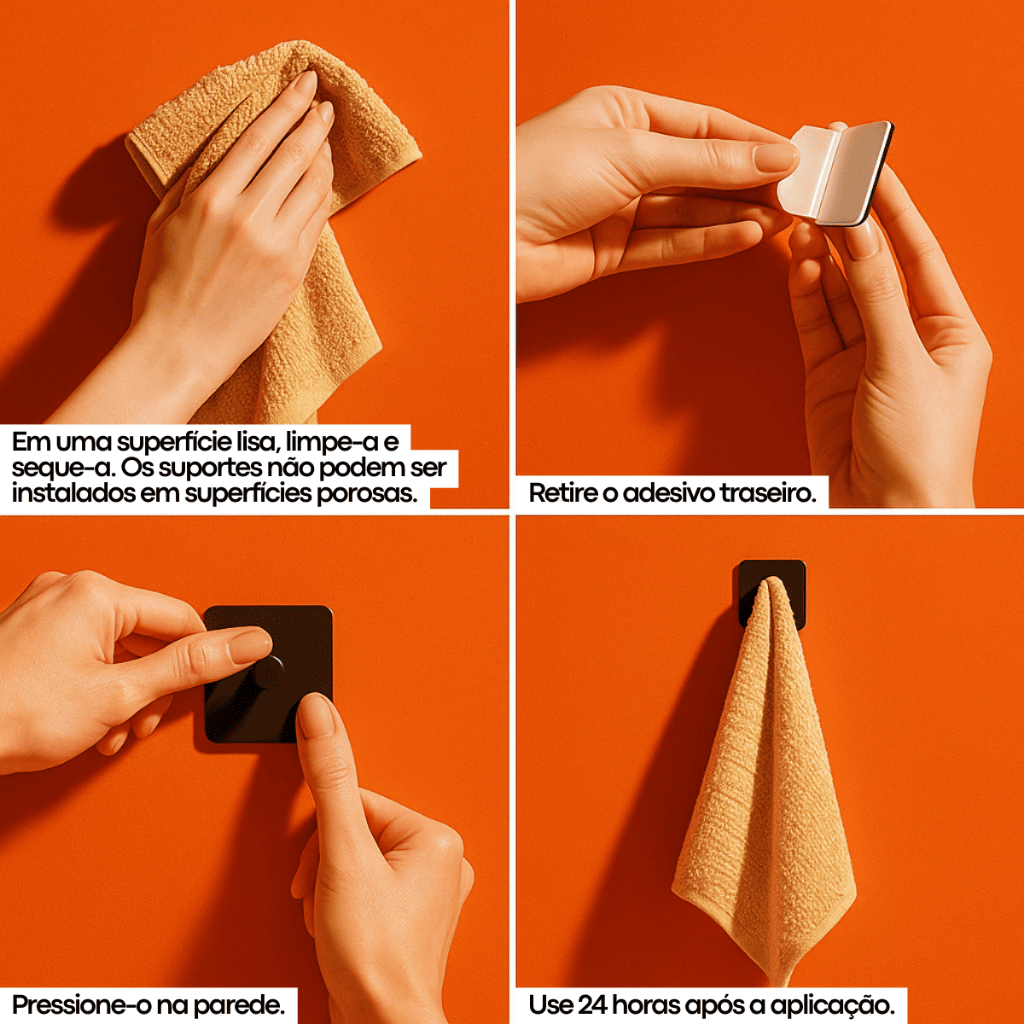 Em uma superfície lisa, limpe-a e seque-a. Os suportes não podem ser instalados em superfícies porosas.

Retire o adesivo traseiro.

Pressione-o na parede.

Use 24 horas após a aplicação.