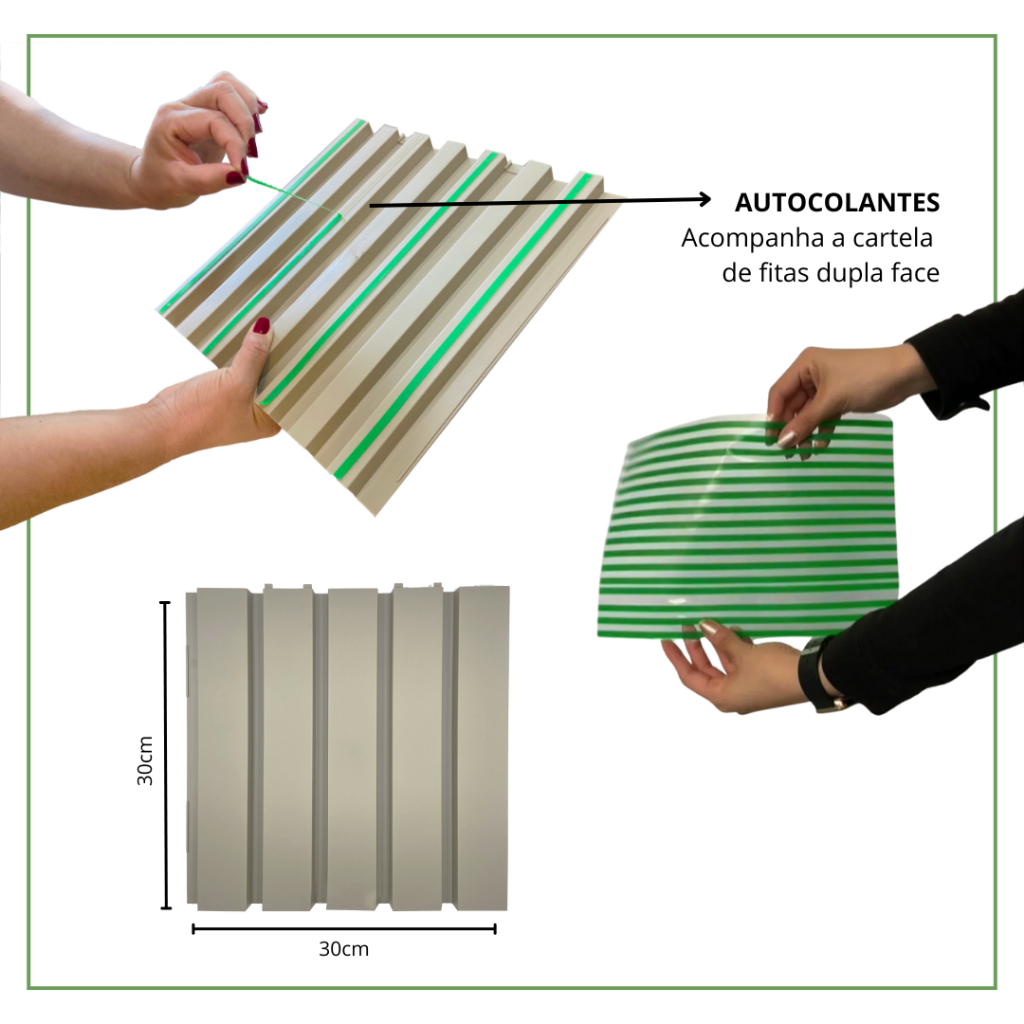 AUTOCOLANTES
Acompanha a cartela de fitas dupla face

30cm

30cm