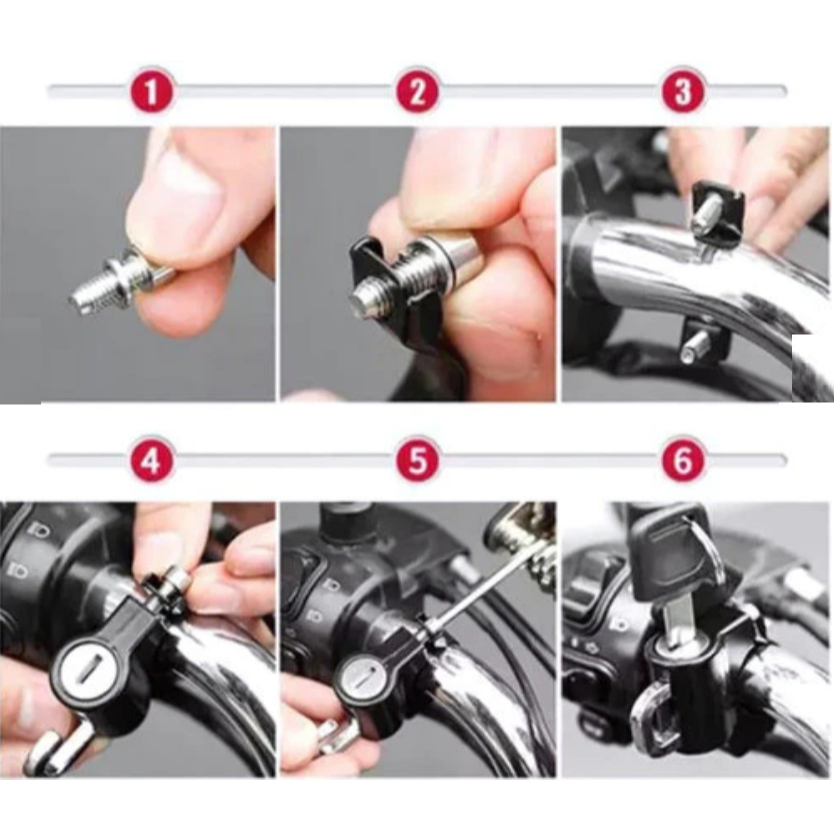 1
2
3
4
5
6