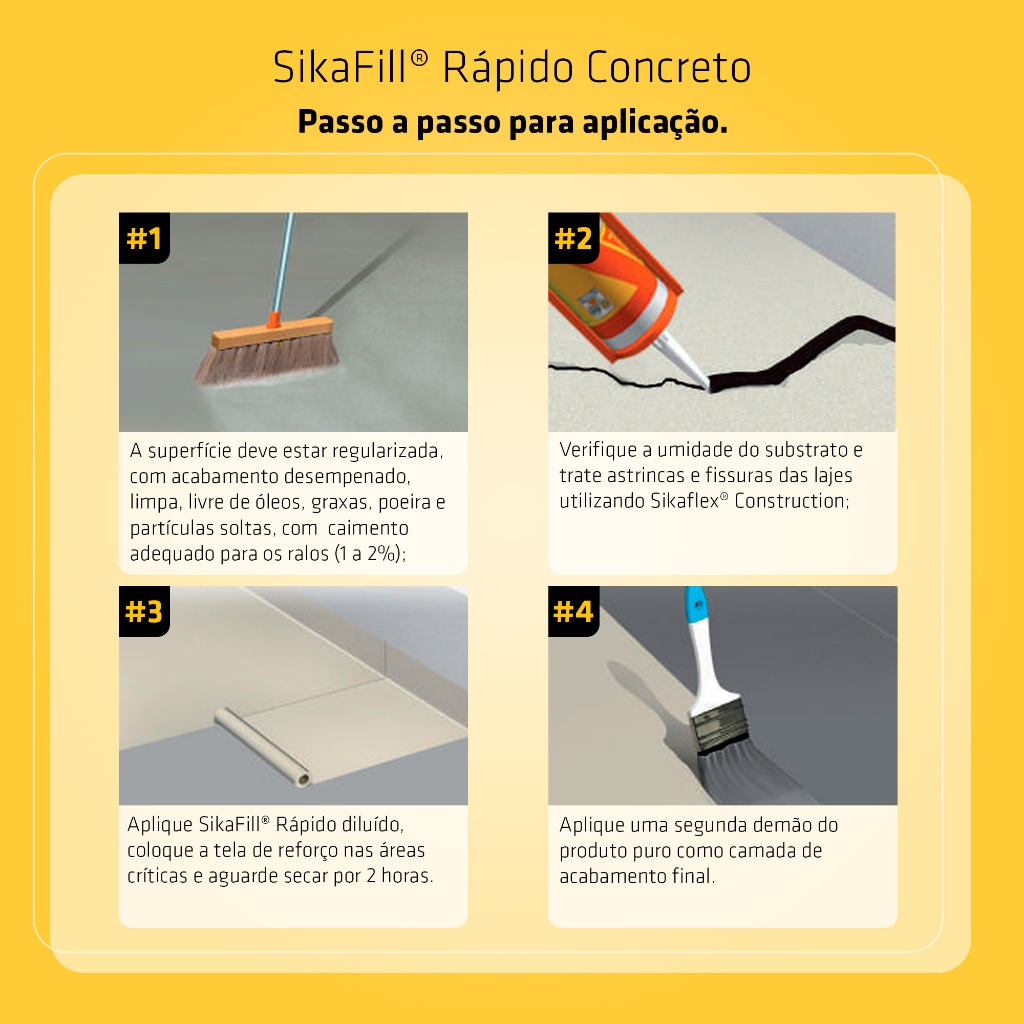 SikaFill® Rápido Concreto
Passo a passo para aplicação.

#1
A superfície deve estar regularizada, com acabamento desempenado, limpa, livre de óleos, graxas, poeira e partículas soltas, com caimento adequado para os ralos (1 a 2%);

#2
Verifique a umidade do substrato e trate astrincas e fissuras das lajes utilizando Sikaflex® Construction;

#3
Aplique SikaFill® Rápido diluído, coloque a tela de reforço nas áreas críticas e aguarde secar por 2 horas.

#4
Aplique uma segunda demão do produto puro como camada de acabamento final.