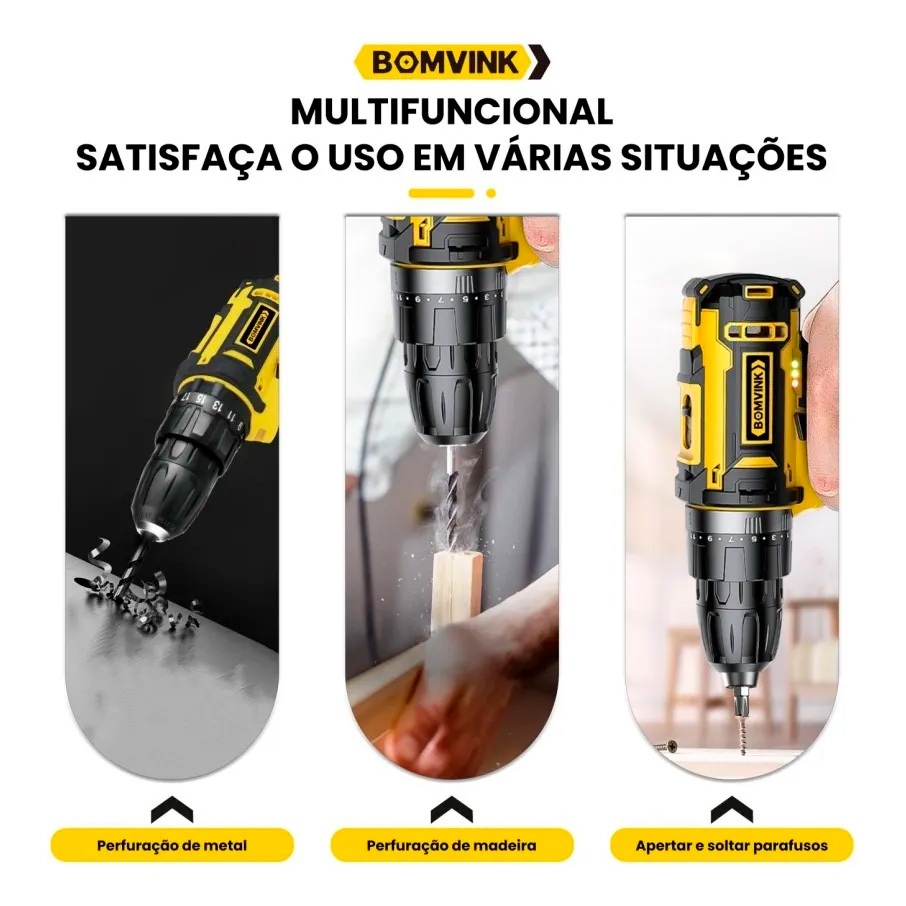 BOMVINK

MULTIFUNCIONAL
SATISFAÇA O USO EM VÁRIAS SITUAÇÕES

BOMVINK

BOMVINK

Perfuração de metal

Perfuração de madeira

Apertar e soltar parafusos