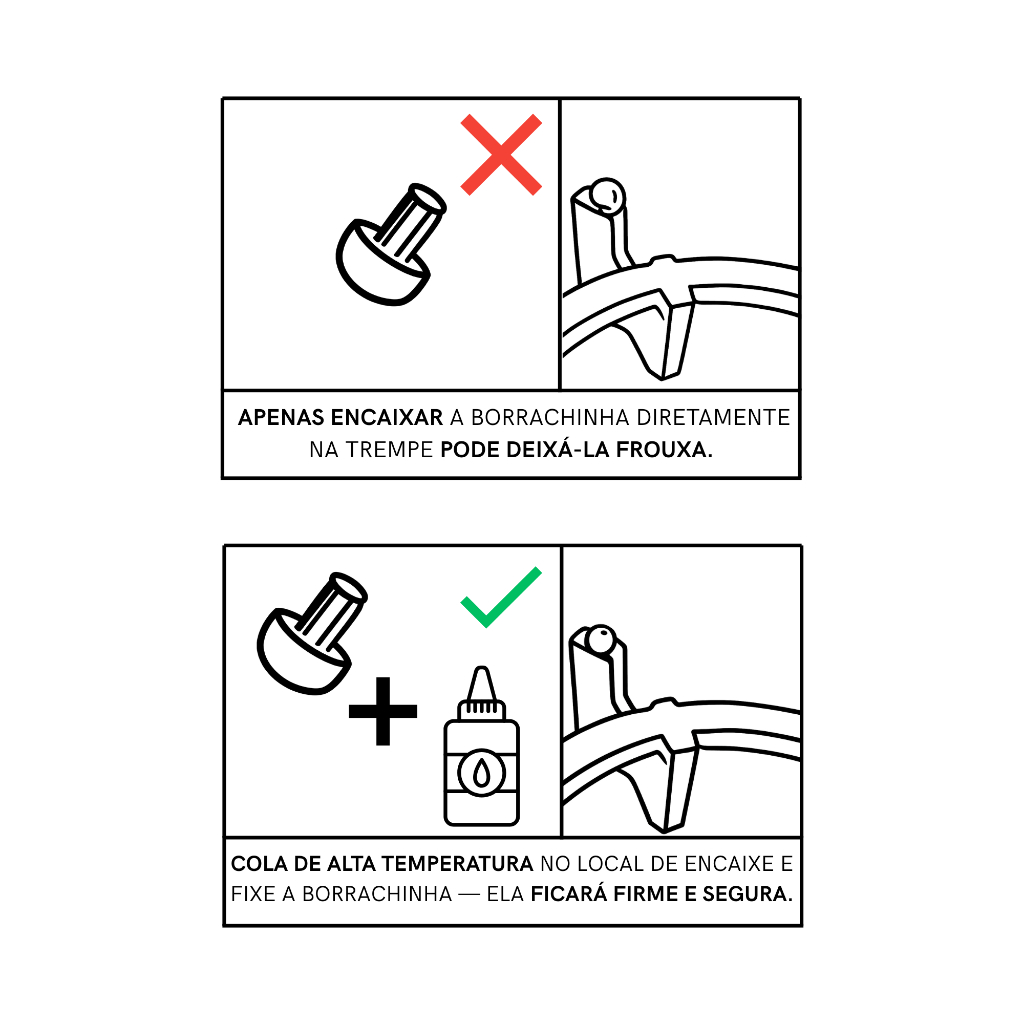 APENAS ENCAIXAR A BORRACHINHA DIRETAMENTE NA TREMPE PODE DEIXÁ-LA FROUXA.

COLA DE ALTA TEMPERATURA NO LOCAL DE ENCAIXE E FIXE A BORRACHINHA — ELA FICARÁ FIRME E SEGURA.