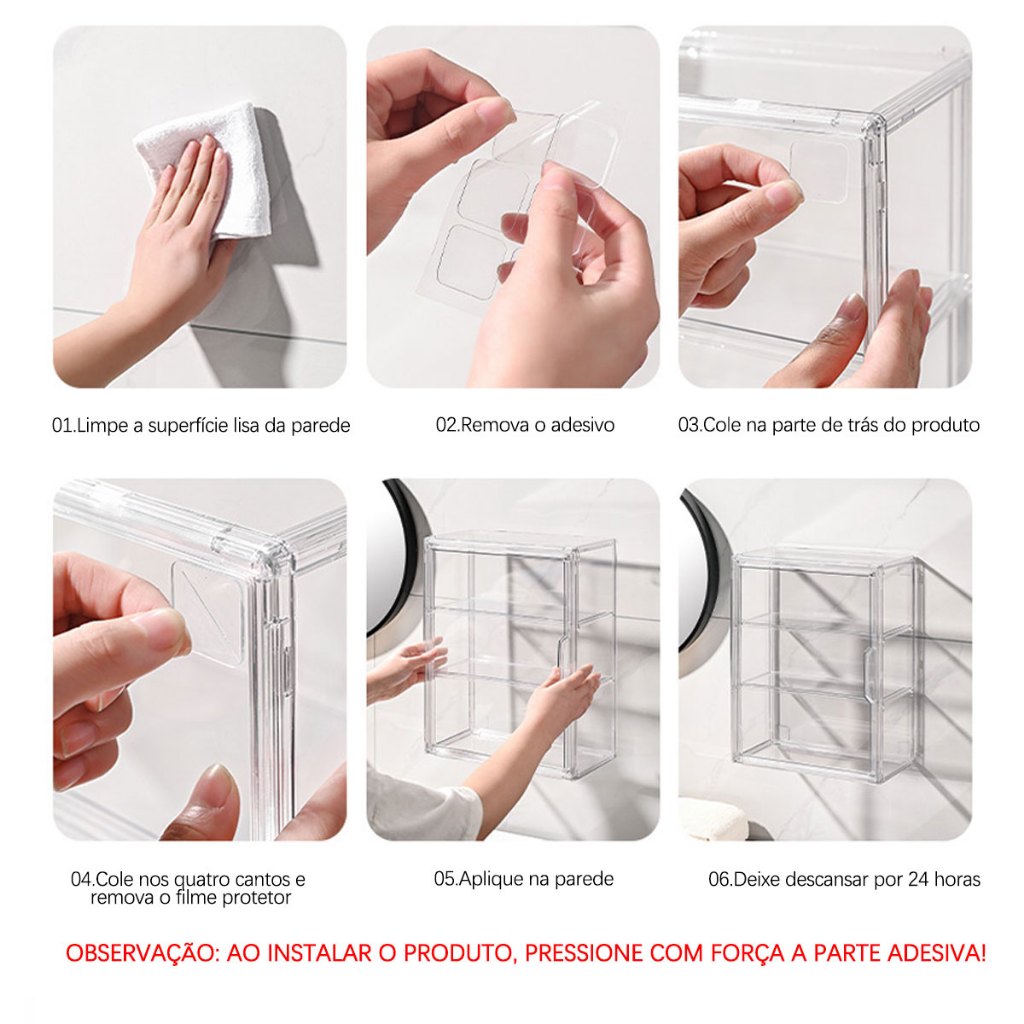 01.Limpe a superfície lisa da parede

02.Remova o adesivo

03.Cole na parte de trás do produto

04.Cole nos quatro cantos e remova o filme protetor

05.Aplique na parede

06.Deixe descansar por 24 horas

OBSERVAÇÃO: AO INSTALAR O PRODUTO, PRESSIONE COM FORÇA A PARTE ADESIVA!