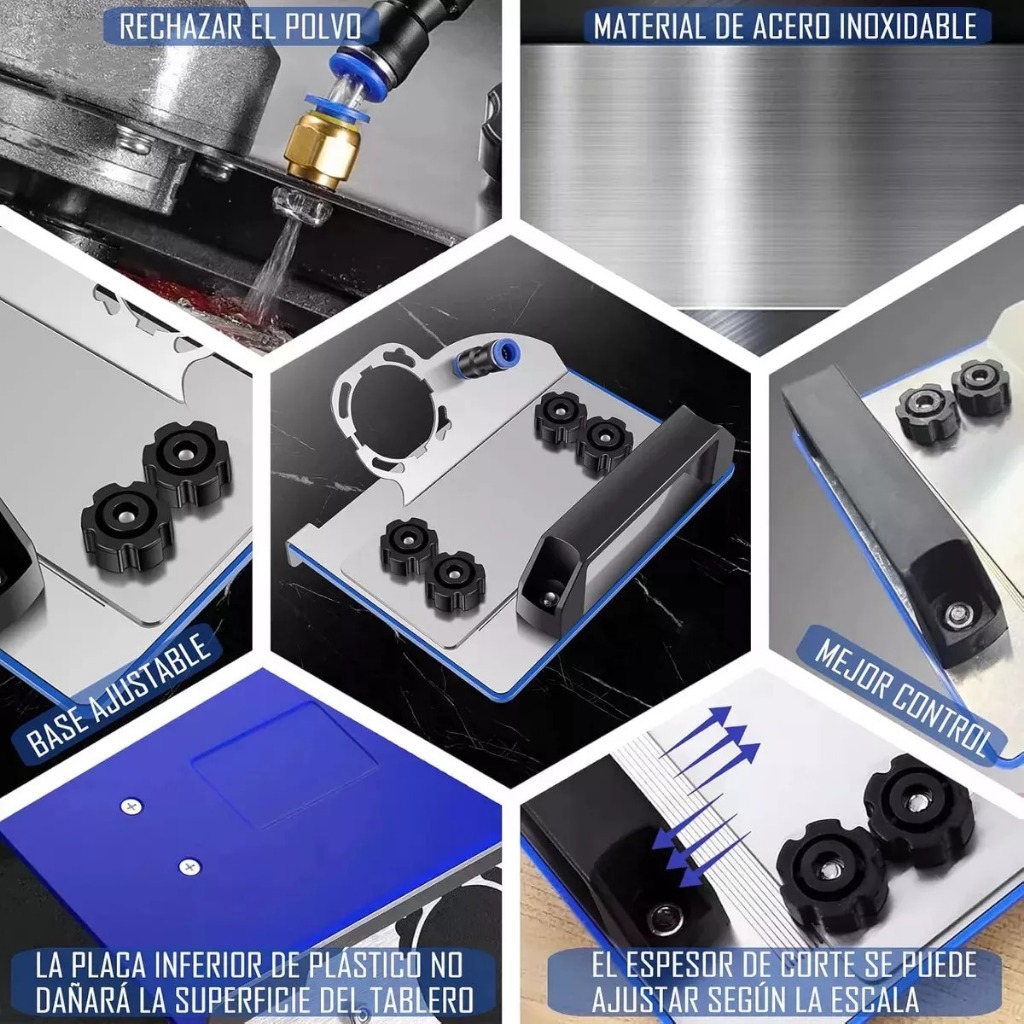 RECHAZAR EL POLVO

MATERIAL DE ACERO INOXIDABLE

BASE AJUSTABLE

MEJOR CONTROL

LA PLACA INFERIOR DE PLÁSTICO NO DAÑARÁ LA SUPERFICIE DEL TABLERO

EL ESPESOR DE CORTE SE PUEDE AJUSTAR SEGÚN LA ESCALA