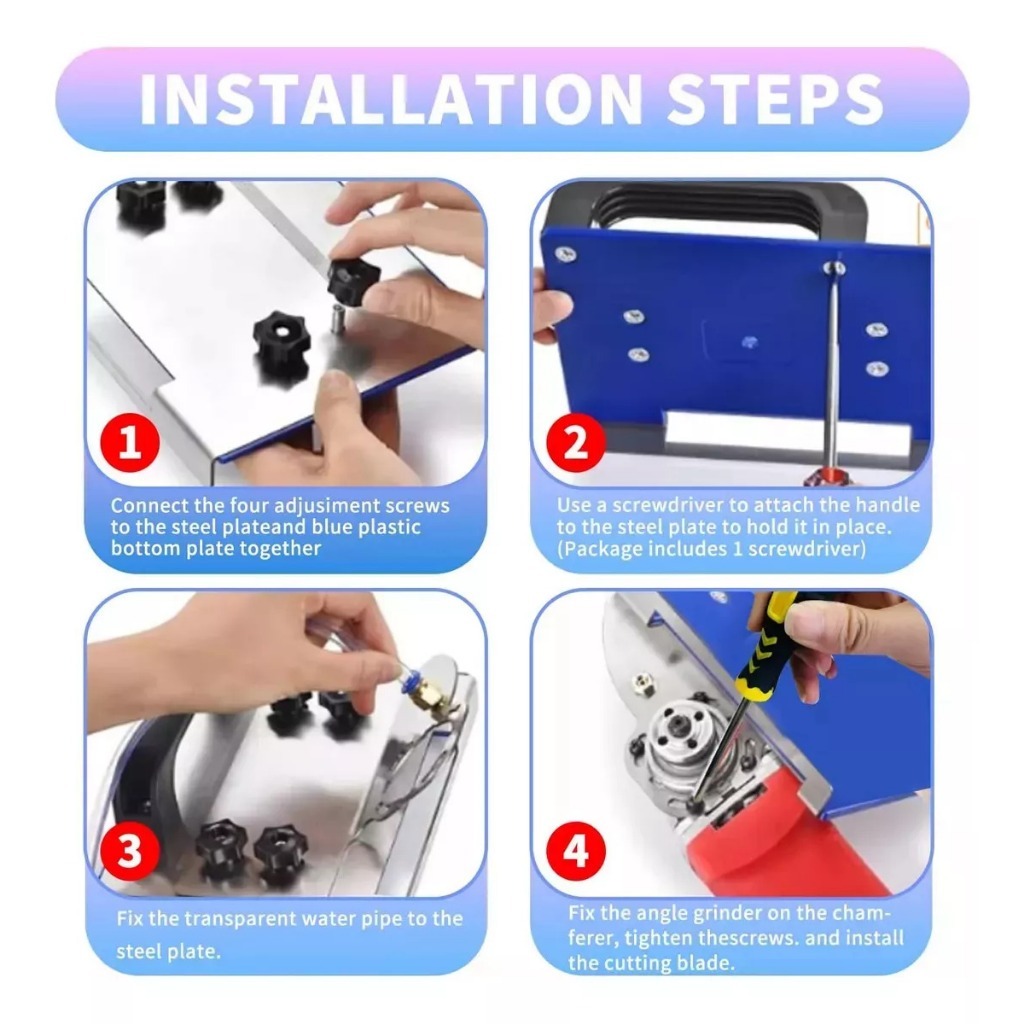 INSTALLATION STEPS

1

Connect the four adjusiment screws to the steel plateand blue plastic bottom plate together

2

Use a screwdriver to attach the handle to the steel plate to hold it in place. (Package includes 1 screwdriver)

3

Fix the transparent water pipe to the steel plate.

4

Fix the angle grinder on the chamferer, tighten thescrews. and install the cutting blade.