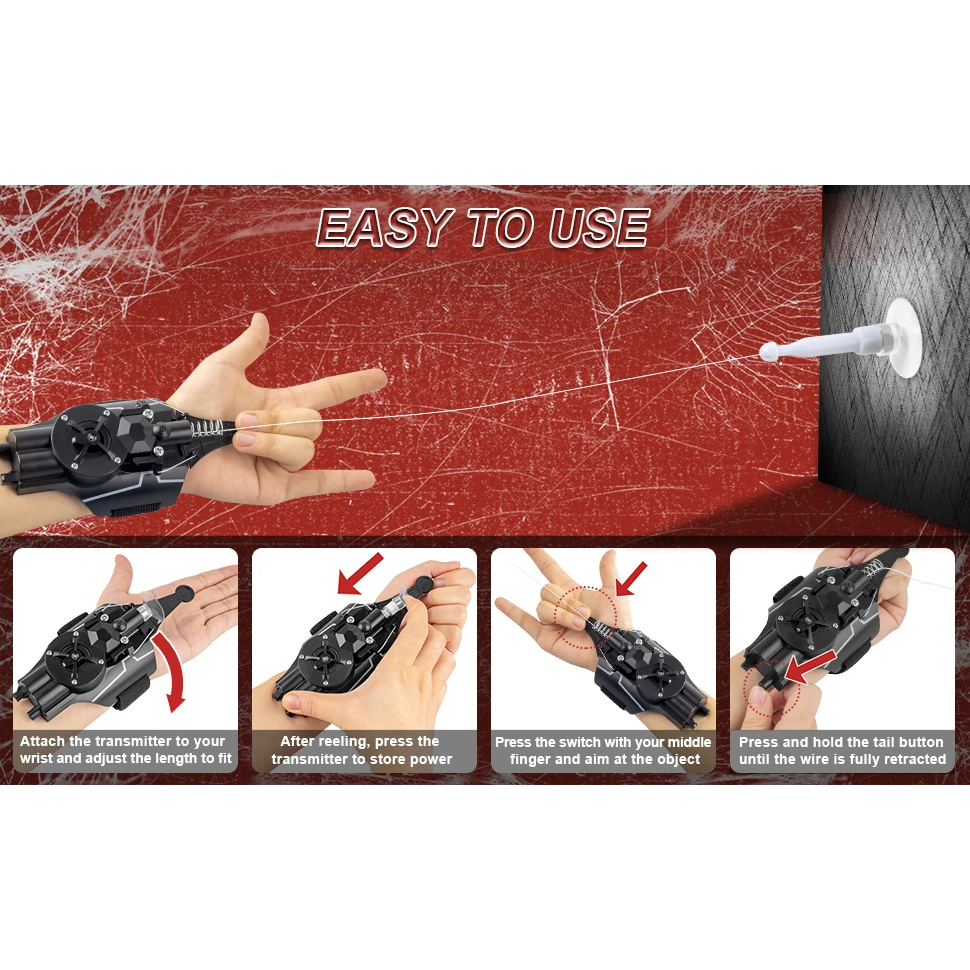 EASY TO USE

Attach the transmitter to your wrist and adjust the length to fit

After reeling, press the transmitter to store power

Press the switch with your middle finger and aim at the object

Press and hold the tail button until the wire is fully retracted