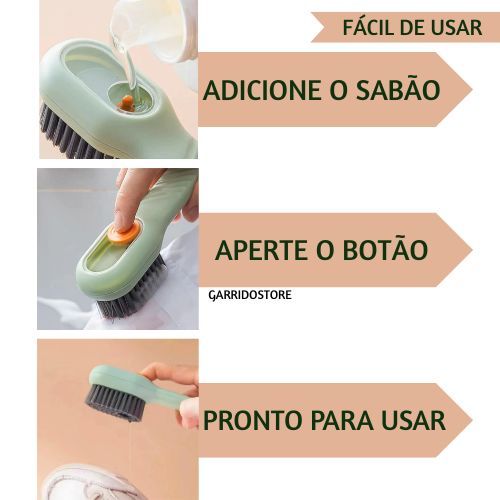 FÁCIL DE USAR

ADICIONE O SABÃO

APERTE O BOTÃO

GARRIDOSTORE

PRONTO PARA USAR