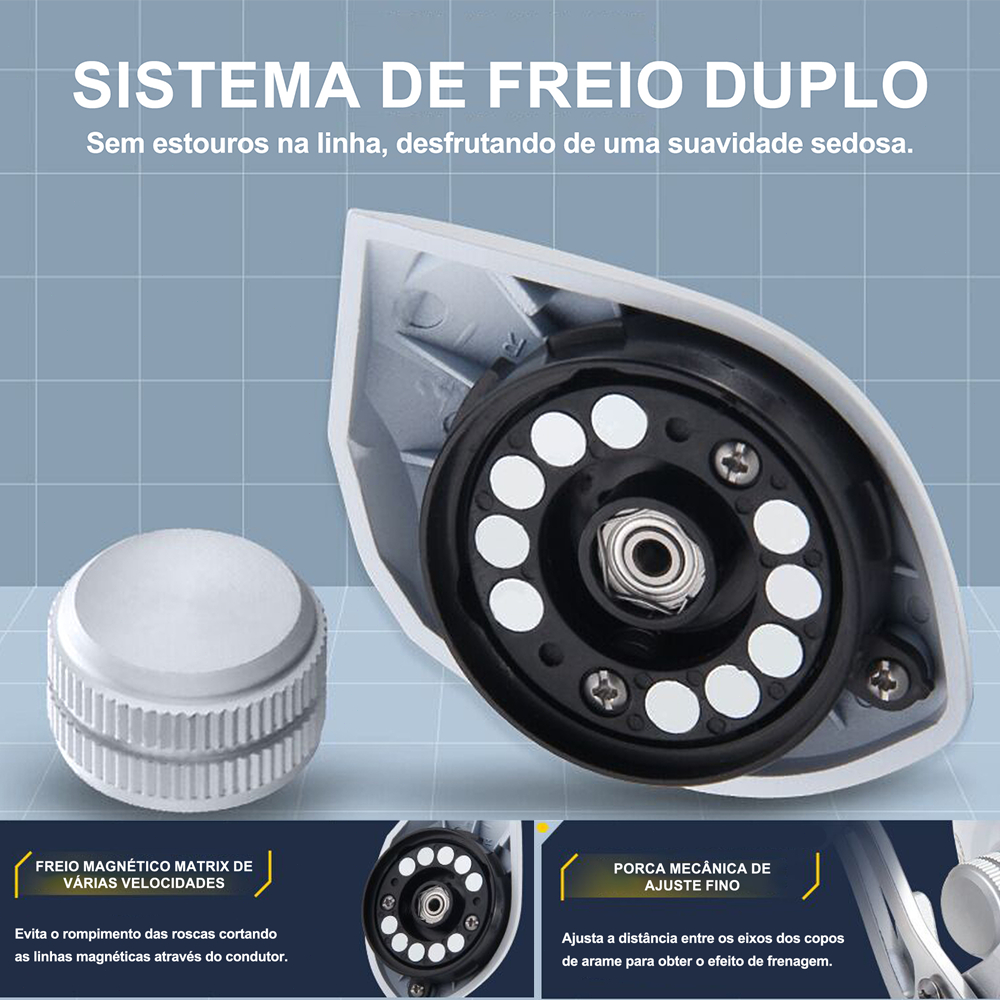 SISTEMA DE FREIO DUPLO

Sem estouros na linha, desfrutando de uma suavidade sedosa.

FREIO MAGNÉTICO MATRIX DE VÁRIAS VELOCIDADES

Evita o rompimento das roscas cortando as linhas magnéticas através do condutor.

PORCA MECÂNICA DE AJUSTE FINO

Ajusta a distância entre os eixos dos copos de arame para obter o efeito de frenagem.