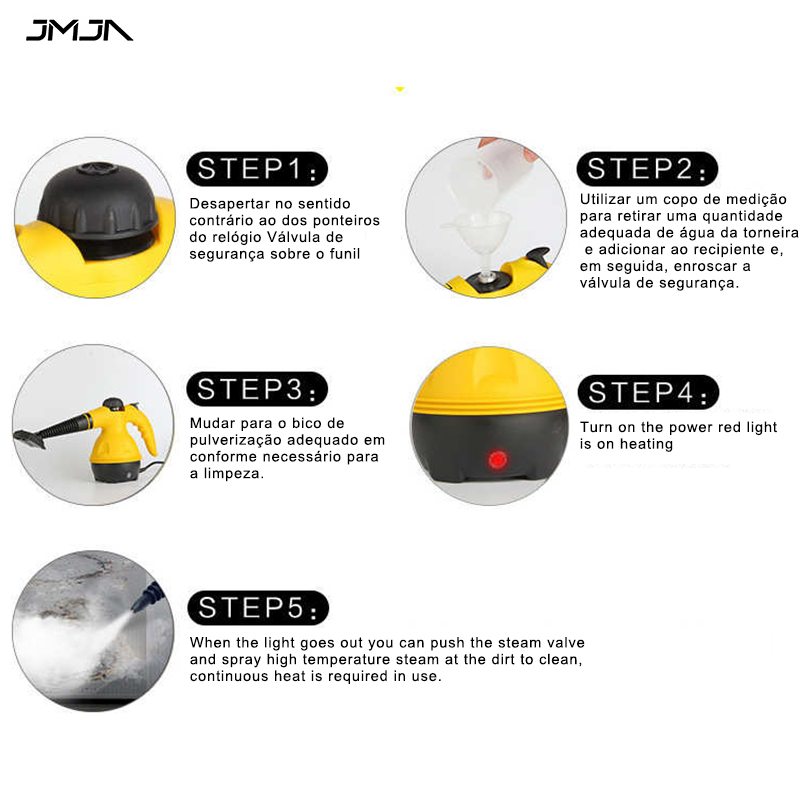 JMJA

STEP1:

Desapertar no sentido contrário ao dos ponteiros do relógio Válvula de segurança sobre o funil

STEP2:

Utilizar um copo de medição para retirar uma quantidade adequada de água da torneira e adicionar ao recipiente e, em seguida, enroscar a válvula de segurança.

STEP3:

Mudar para o bico de pulverização adequado em conforme necessário para a limpeza.

STEP4:

Turn on the power red light is on heating

STEP5:

When the light goes out you can push the steam valve and spray high temperature steam at the dirt to clean, continuous heat is required in use.