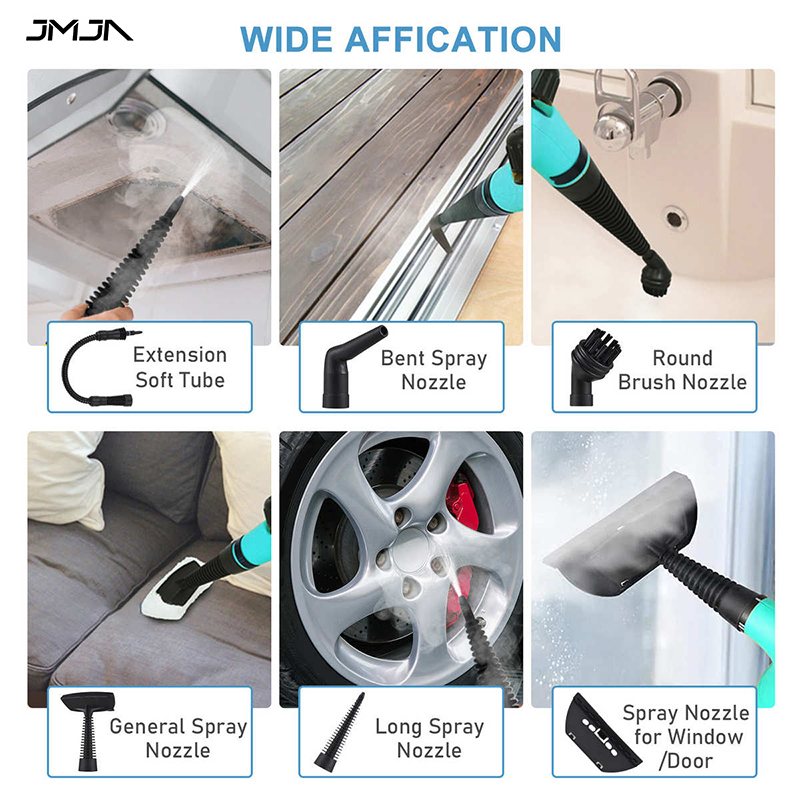 JMJA

WIDE AFFICATION

Extension Soft Tube

Bent Spray Nozzle

Round Brush Nozzle

General Spray Nozzle

Long Spray Nozzle

Spray Nozzle for Window /Door