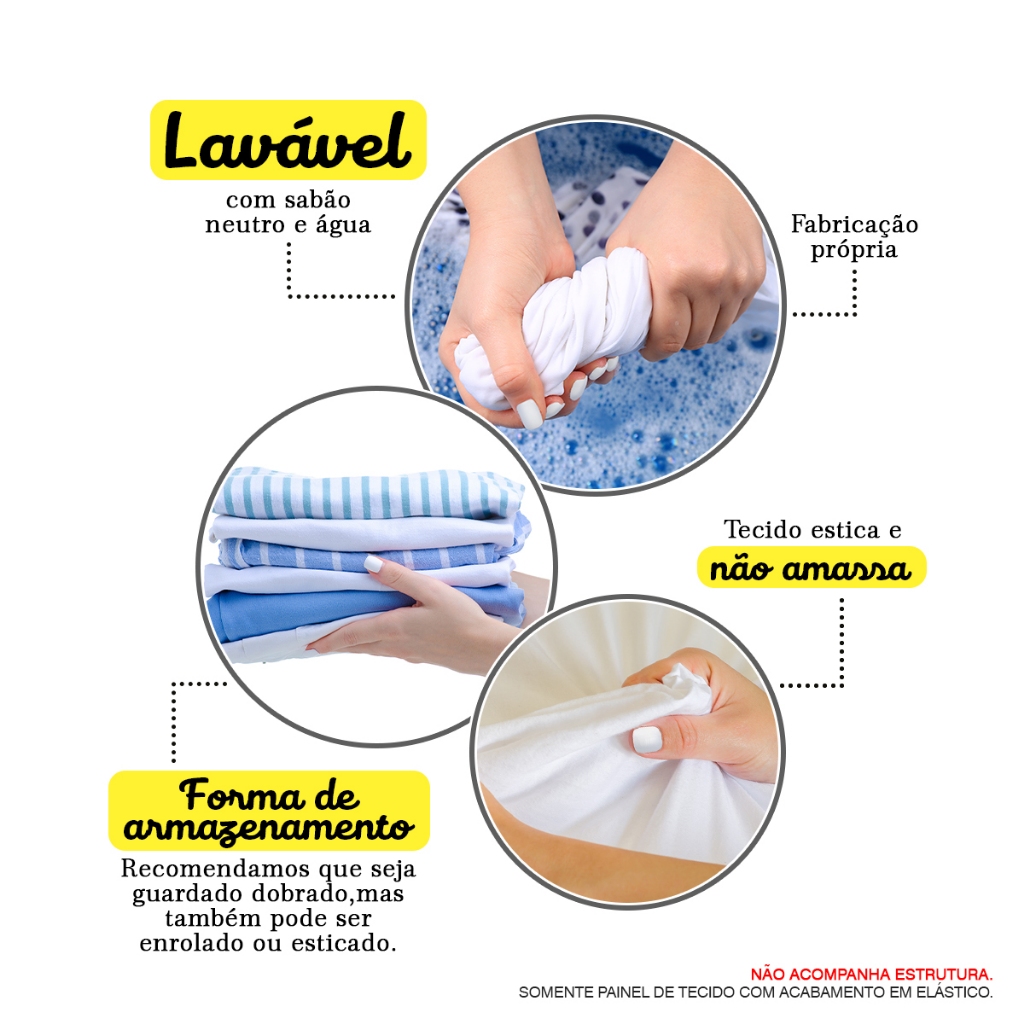 Lavável

com sabão neutro e água

Fabricação própria

Tecido estica e

não amassa

Forma de armazenamento

Recomendamos que seja guardado dobrado,mas também pode ser enrolado ou esticado.

NÃO ACOMPANHA ESTRUTURA.
SOMENTE PAINEL DE TECIDO COM ACABAMENTO EM ELÁSTICO.