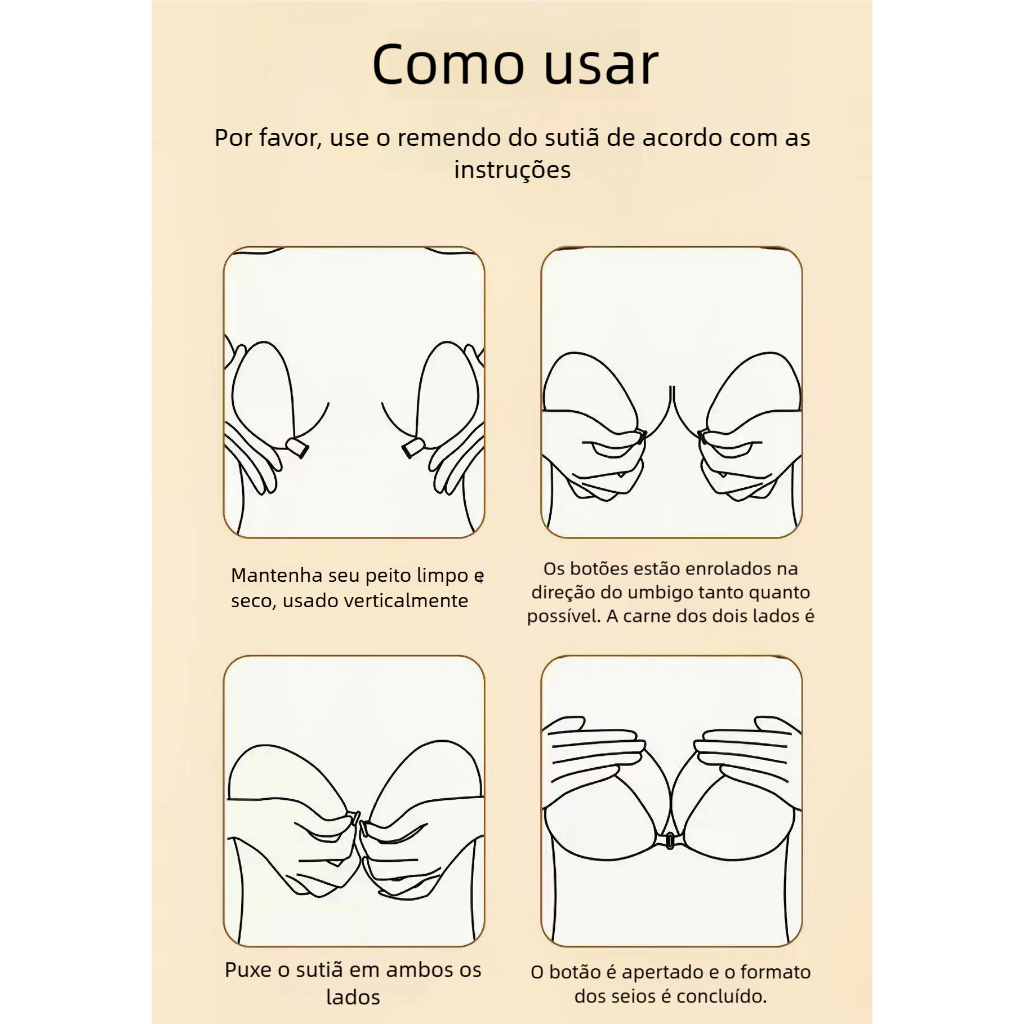 Como usar

Por favor, use o remendo do sutiã de acordo com as instruções

Mantenha seu peito limpo e seco, usado verticalmente

Os botões estão enrolados na direção do umbigo tanto quanto possível. A carne dos dois lados é

Puxe o sutiã em ambos os lados

O botão é apertado e o formato dos seios é concluído.