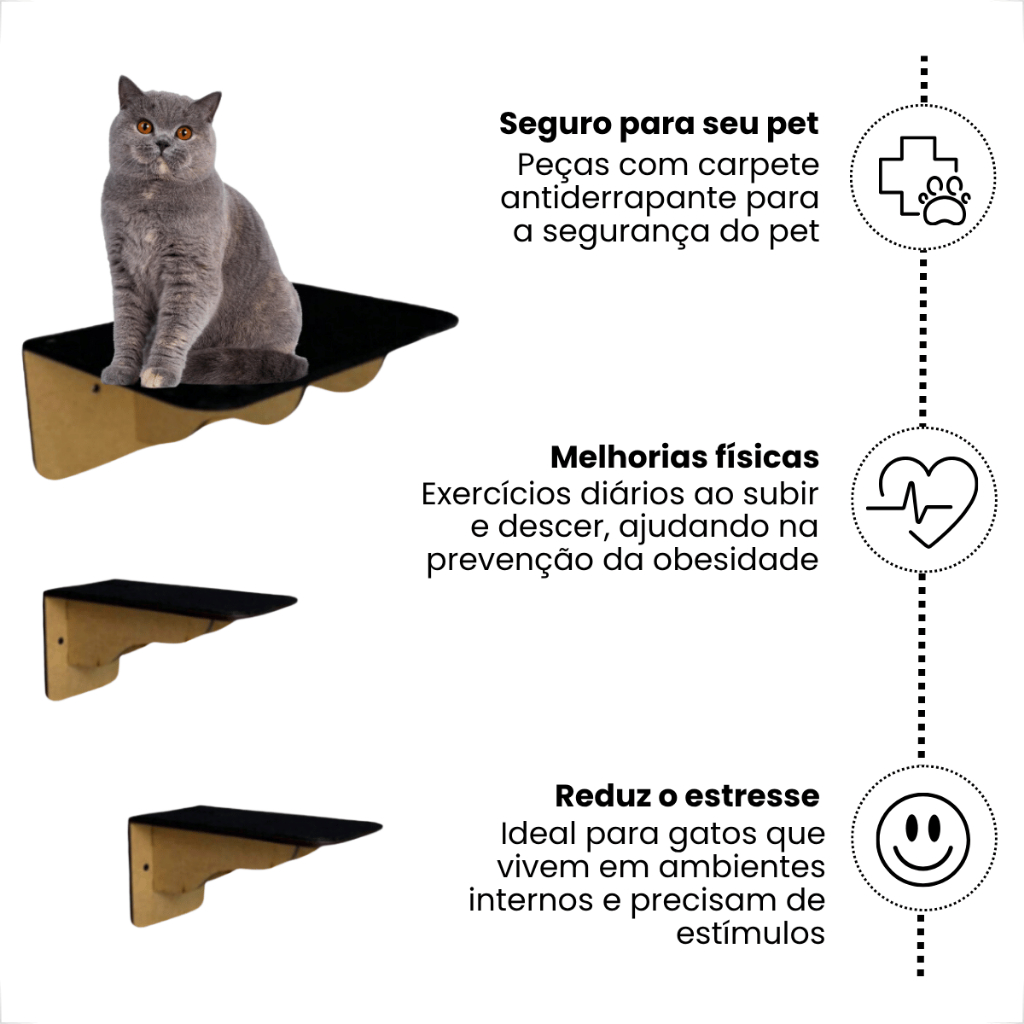 Seguro para seu pet
Peças com carpete antiderrapante para a segurança do pet

Melhorias físicas
Exercícios diários ao subir e descer, ajudando na prevenção da obesidade

Reduz o estresse
Ideal para gatos que vivem em ambientes internos e precisam de estímulos