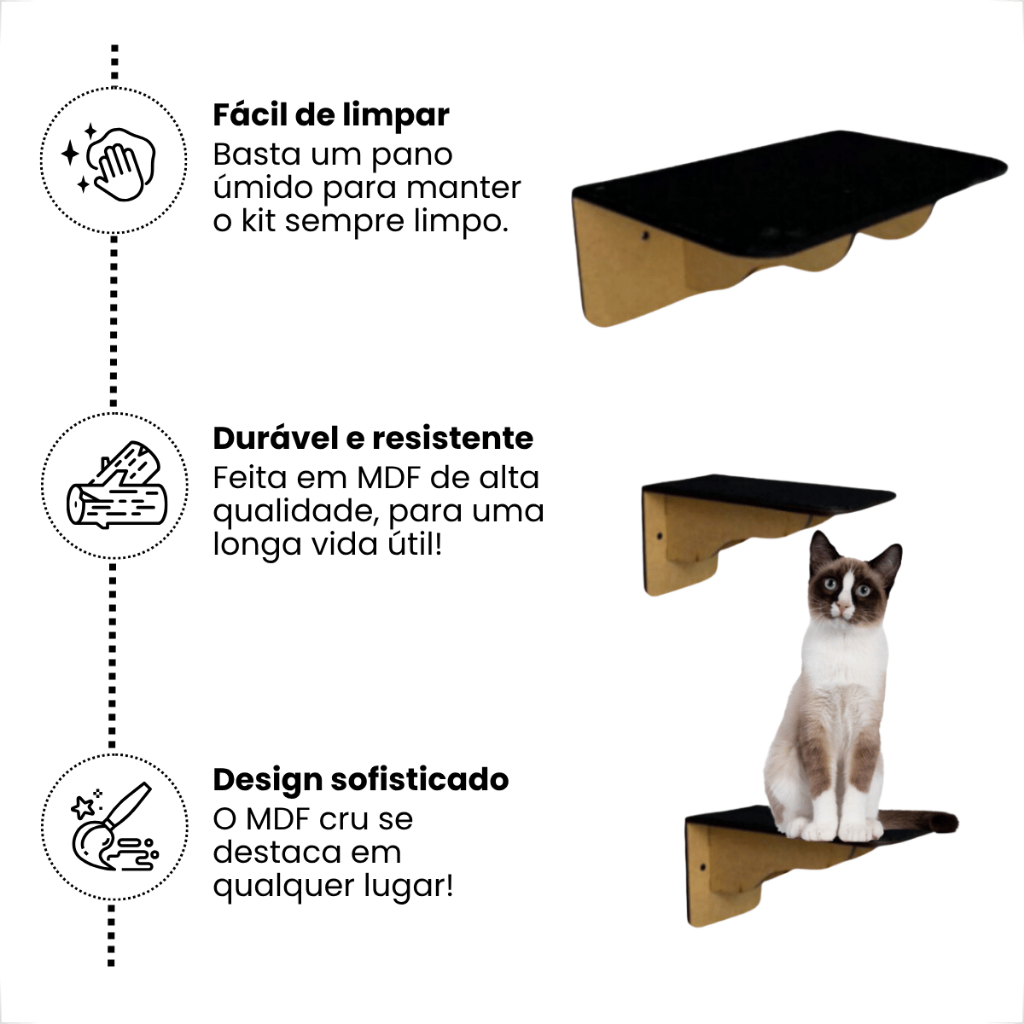 Fácil de limpar
Basta um pano úmido para manter o kit sempre limpo.

Durável e resistente
Feita em MDF de alta qualidade, para uma longa vida útil!

Design sofisticado
O MDF cru se destaca em qualquer lugar!