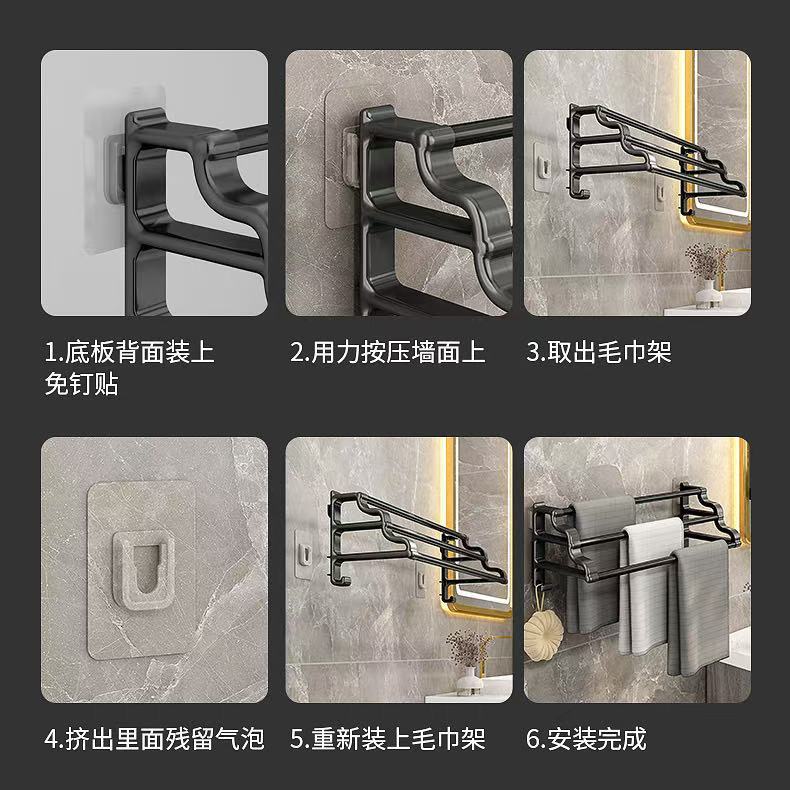 1.底板背面装上免钉贴

2.用力按压墙面上

3.取出毛巾架

4.挤出里面残留气泡

5.重新装上毛巾架

6.安装完成