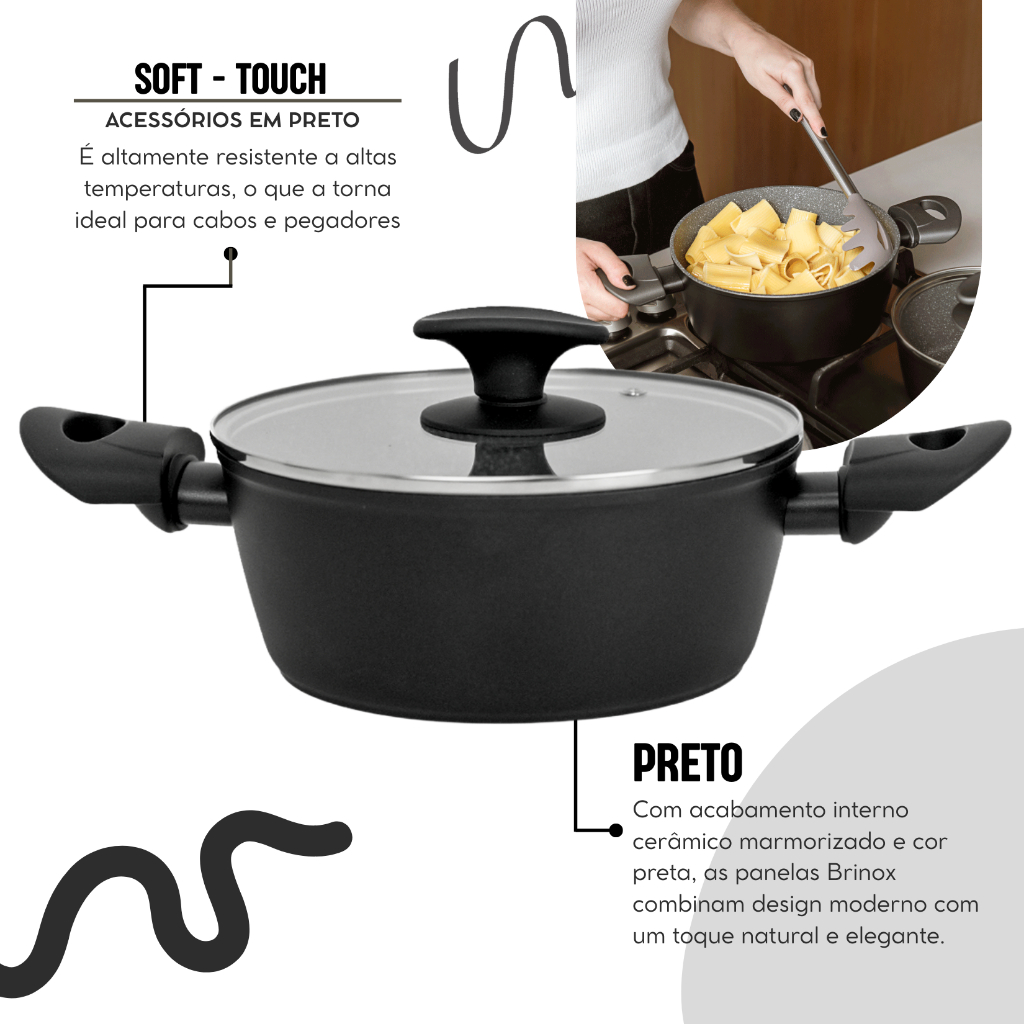 SOFT - TOUCH

ACESSÓRIOS EM PRETO

É altamente resistente a altas temperaturas, o que a torna ideal para cabos e pegadores

PRETO

Com acabamento interno cerâmico marmorizado e cor preta, as panelas Brinox combinam design moderno com um toque natural e elegante.