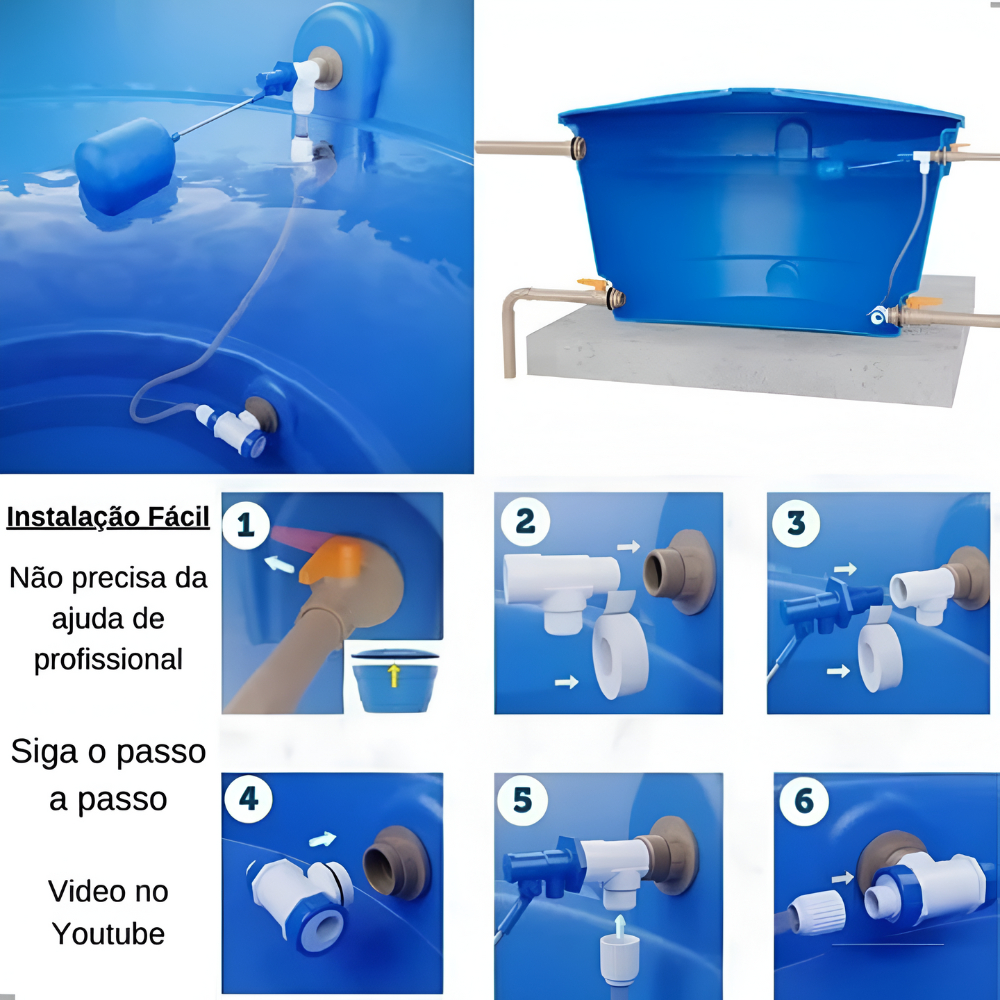 Instalação Fácil

Não precisa da ajuda de profissional

Siga o passo a passo

Video no Youtube

1

2

3

4

5

6