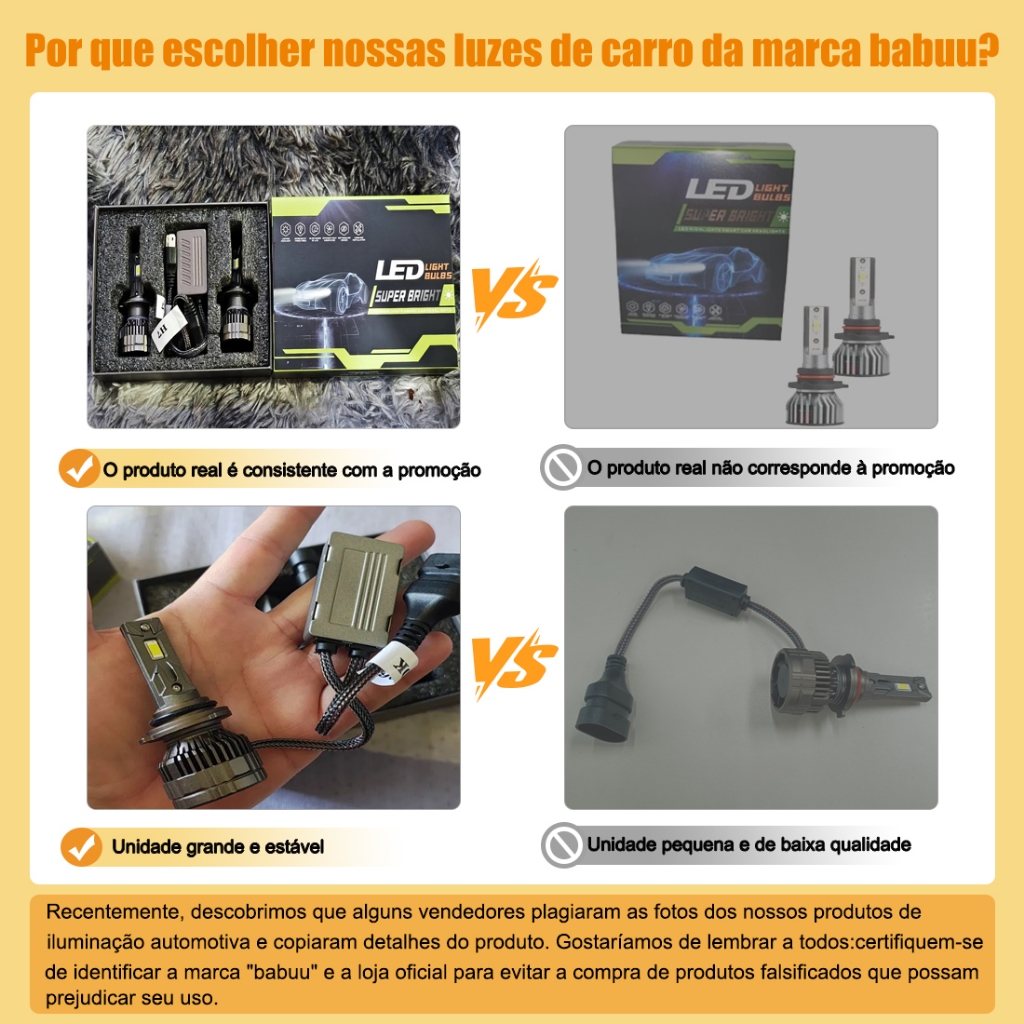 Por que escolher nossas luzes de carro da marca babuu?

LED LIGHT BULBS
SUPER BRIGHT

VS

LED LIGHT BULBS
SUPER BRIGHT

O produto real é consistente com a promoção

O produto real não corresponde à promoção

VS

Unidade grande e estável

Unidade pequena e de baixa qualidade

Recentemente, descobrimos que alguns vendedores plagiaram as fotos dos nossos produtos de iluminação automotiva e copiaram detalhes do produto. Gostaríamos de lembrar a todos:certifiquem-se de identificar a marca "babuu" e a loja oficial para evitar a compra de produtos falsificados que possam prejudicar seu uso.