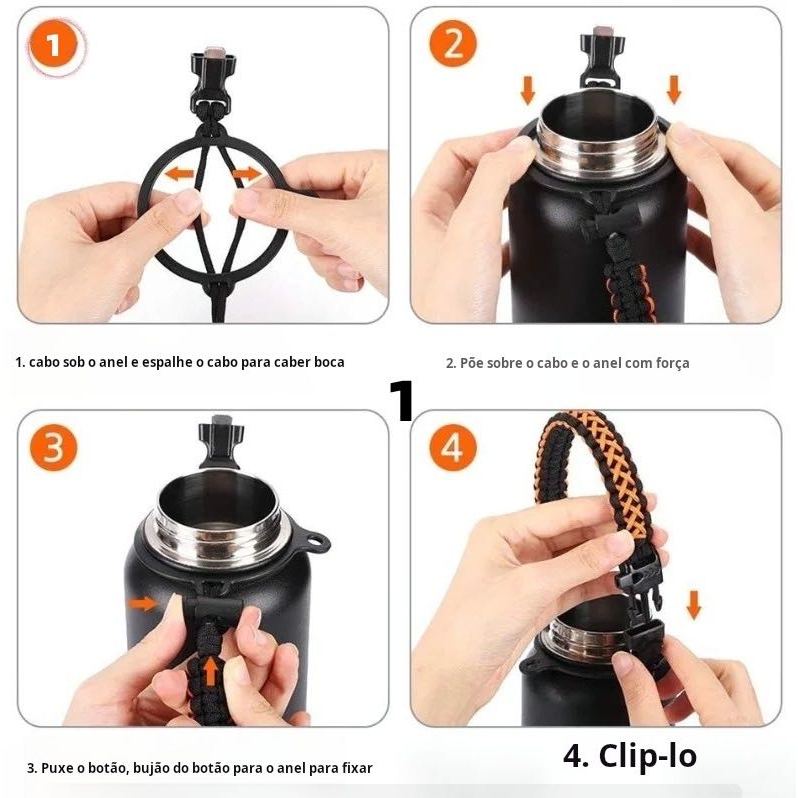 1

2

1. cabo sob o anel e espalhe o cabo para caber boca

2. Põe sobre o cabo e o anel com força

1

3

4

3. Puxe o botão, bujão do botão para o anel para fixar

4. Clip-lo