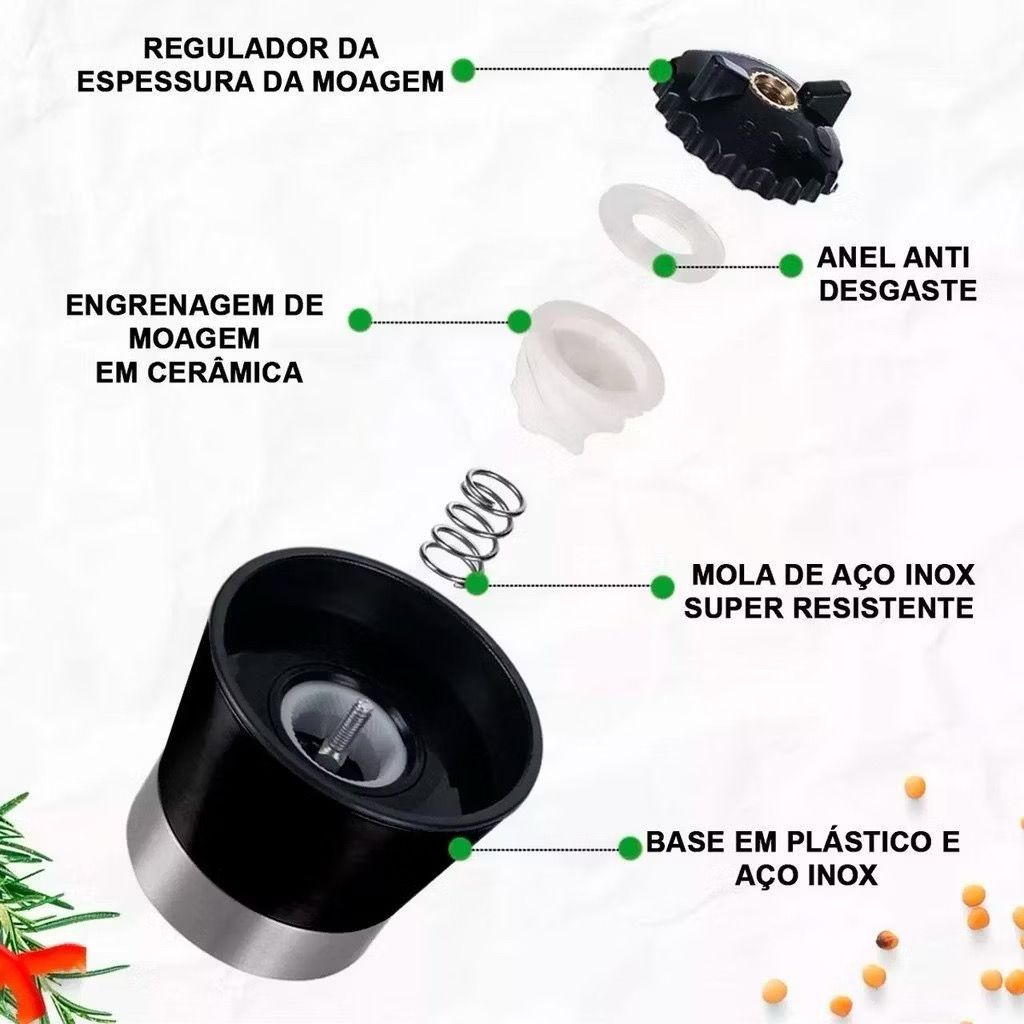 REGULADOR DA ESPESSURA DA MOAGEM

ANEL ANTI DESGASTE

ENGRENAGEM DE MOAGEM EM CERÂMICA

MOLA DE AÇO INOX SUPER RESISTENTE

BASE EM PLÁSTICO E AÇO INOX