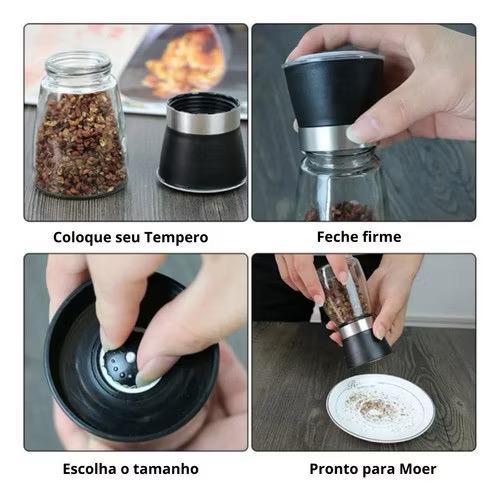 Coloque seu Tempero

Feche firme

Escolha o tamanho

Pronto para Moer