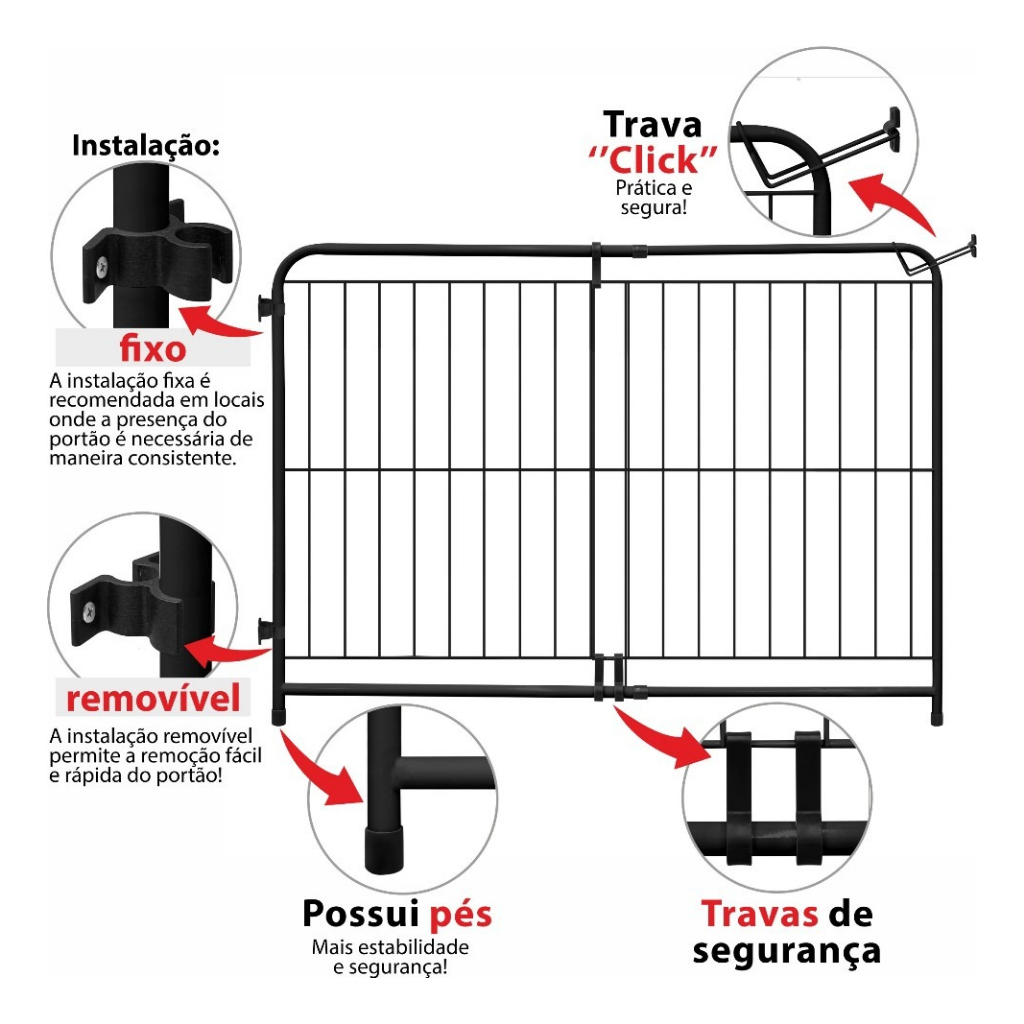 Instalação:

fixo

A instalação fixa é recomendada em locais onde a presença do portão é necessária de maneira consistente.

removível

A instalação removível permite a remoção fácil e rápida do portão!

Trava "Click"

Prática e segura!

Possui pés

Mais estabilidade e segurança!

Travas de segurança