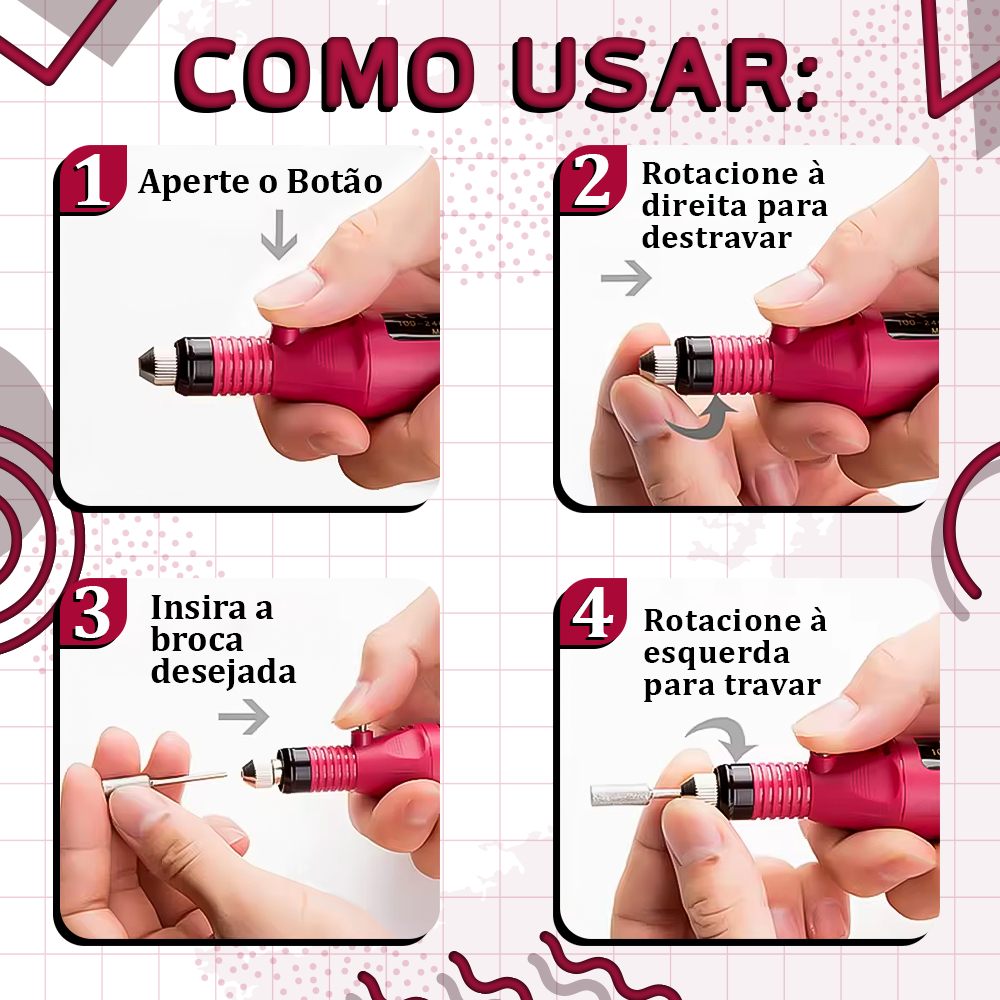 COMO USAR:

1 Aperte o Botão

2 Rotacione à direita para destravar

3 Insira a broca desejada

4 Rotacione à esquerda para travar