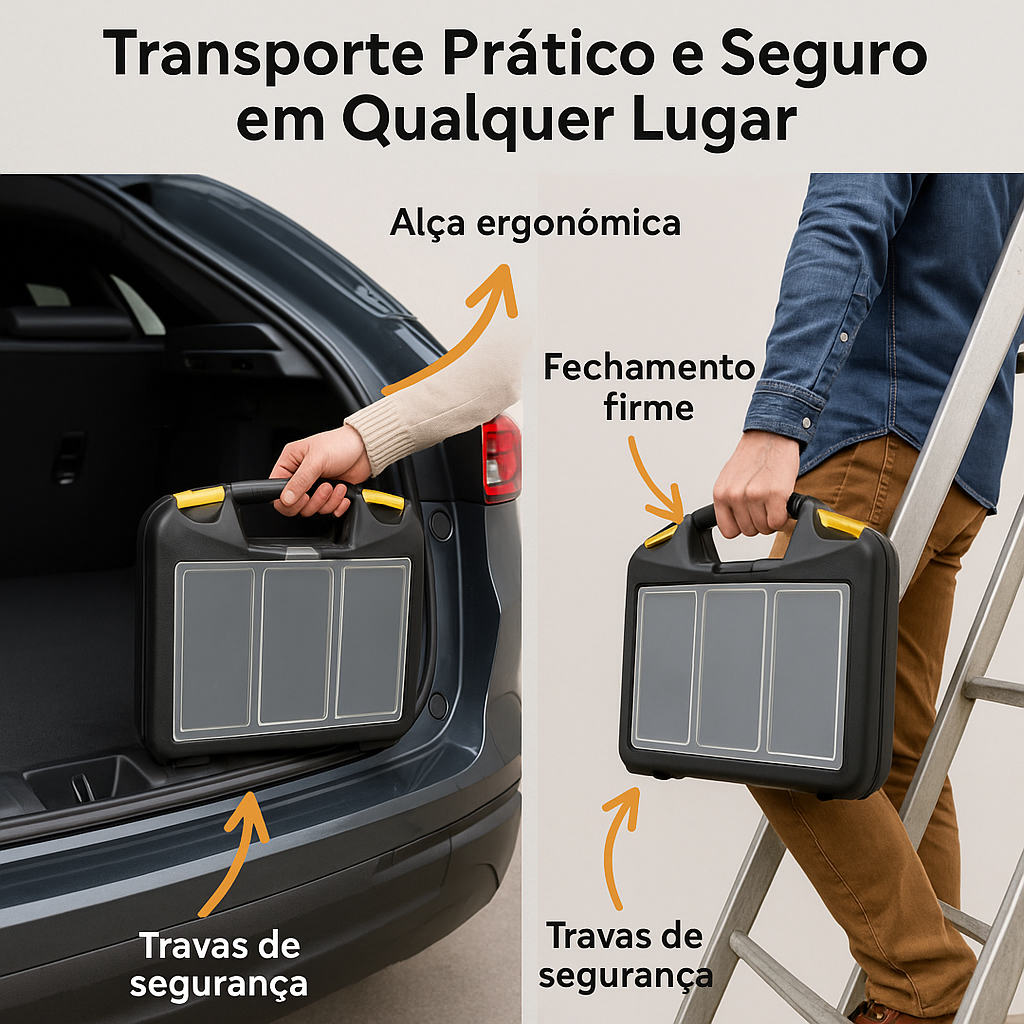 Transporte Prático e Seguro em Qualquer Lugar

Alça ergonómica

Fechamento firme

Travas de segurança

Travas de segurança