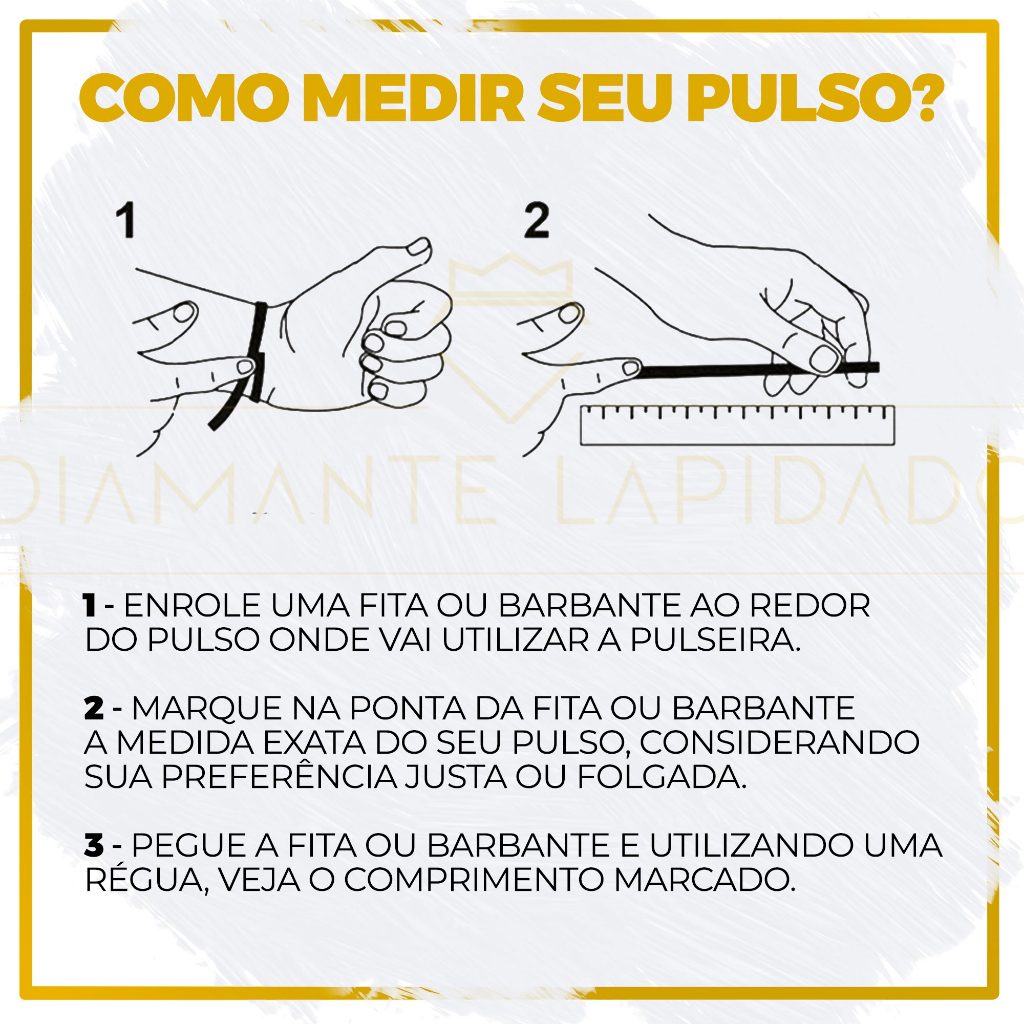 COMO MEDIR SEU PULSO?

1

2

DIAMANTE LAPIDADO

1 - ENROLE UMA FITA OU BARBANTE AO REDOR DO PULSO ONDE VAI UTILIZAR A PULSEIRA.

2 - MARQUE NA PONTA DA FITA OU BARBANTE A MEDIDA EXATA DO SEU PULSO, CONSIDERANDO SUA PREFERÊNCIA JUSTA OU FOLGADA.

3 - PEGUE A FITA OU BARBANTE E UTILIZANDO UMA RÉGUA, VEJA O COMPRIMENTO MARCADO.