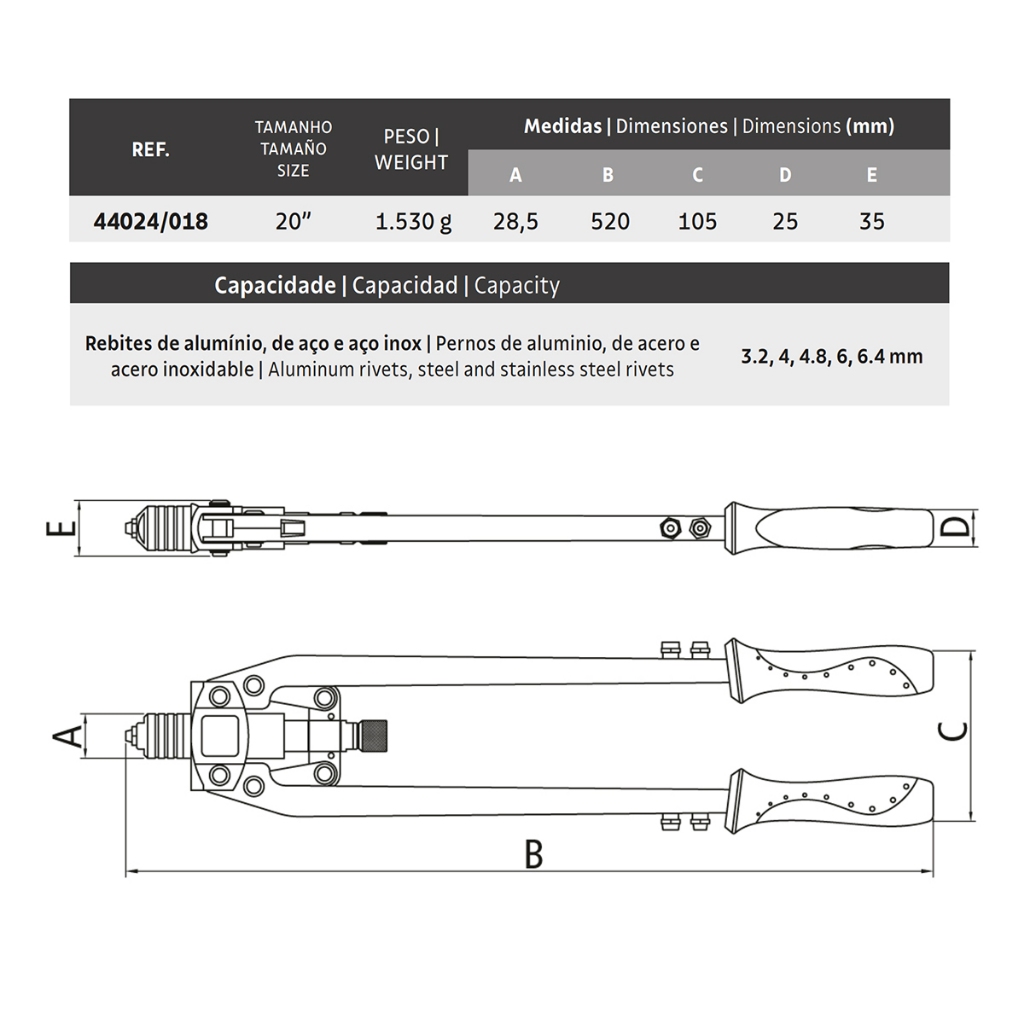 | REF. | TAMANHO TAMAÑO SIZE | PESO \| WEIGHT | Medidas \| Dimensiones \| Dimensions (mm) A | B | C | D | E |
|---|---|---|---|---|---|---|---|
| 44024/018 | 20" | 1.530 g | 28,5 | 520 | 105 | 25 | 35 |

| Capacidade \| Capacidad \| Capacity | |
|---|---|
| Rebites de alumínio, de aço e aço inox \| Pernos de aluminio, de acero e acero inoxidable \| Aluminum rivets, steel and stainless steel rivets | 3.2, 4, 4.8, 6, 6.4 mm |

E

D

A

C

B