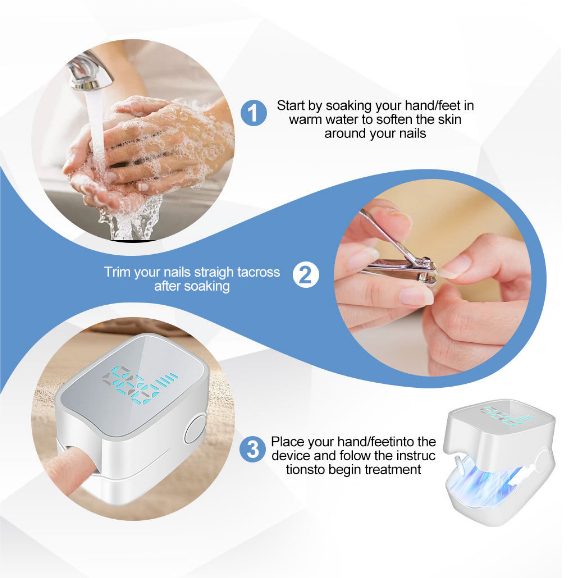 1 Start by soaking your hand/feet in warm water to soften the skin around your nails

Trim your nails straigh tacross after soaking 2

3 Place your hand/feetinto the device and folow the instruc tionsto begin treatment