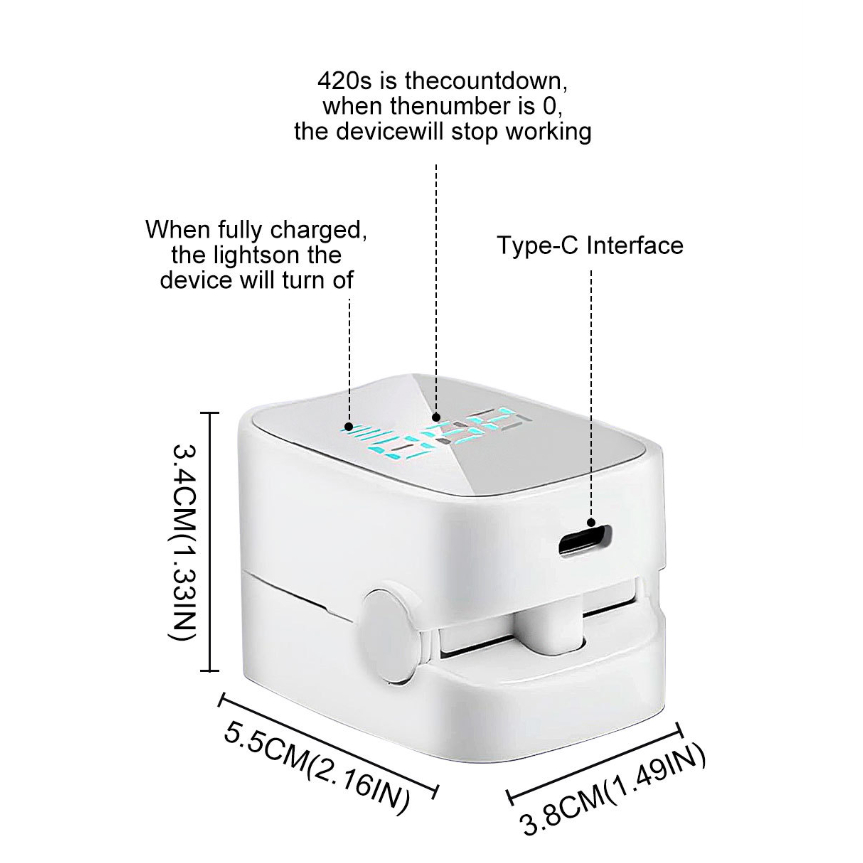 420s is thecountdown,
when thenumber is 0,
the devicewill stop working

When fully charged,
the lightson the
device will turn of

Type-C Interface

3.4CM(1.33IN)

5.5CM(2.16IN)

3.8CM(1.49IN)