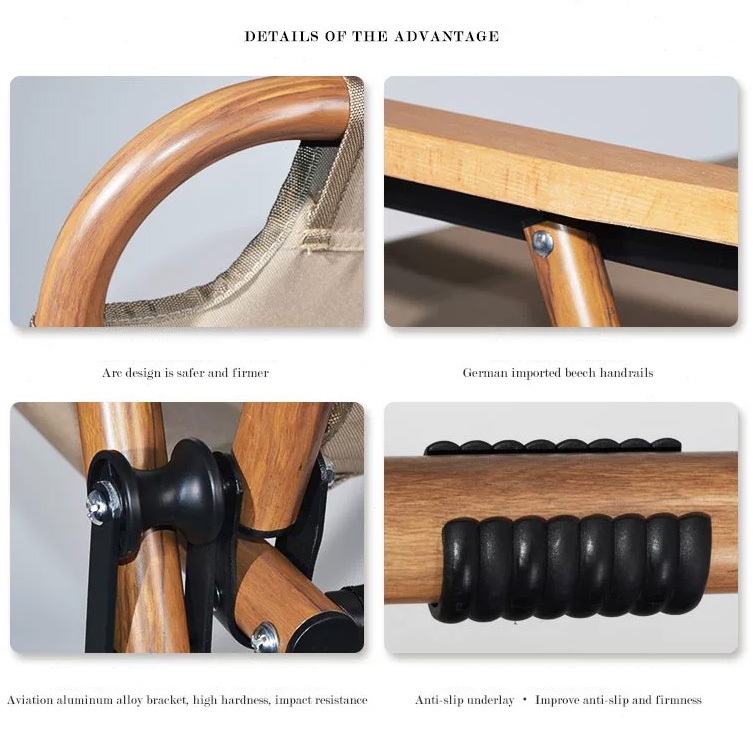 DETAILS OF THE ADVANTAGE

Arc design is safer and firmer

German imported beech handrails

Aviation aluminum alloy bracket, high hardness, impact resistance

Anti-slip underlay • Improve anti-slip and firmness