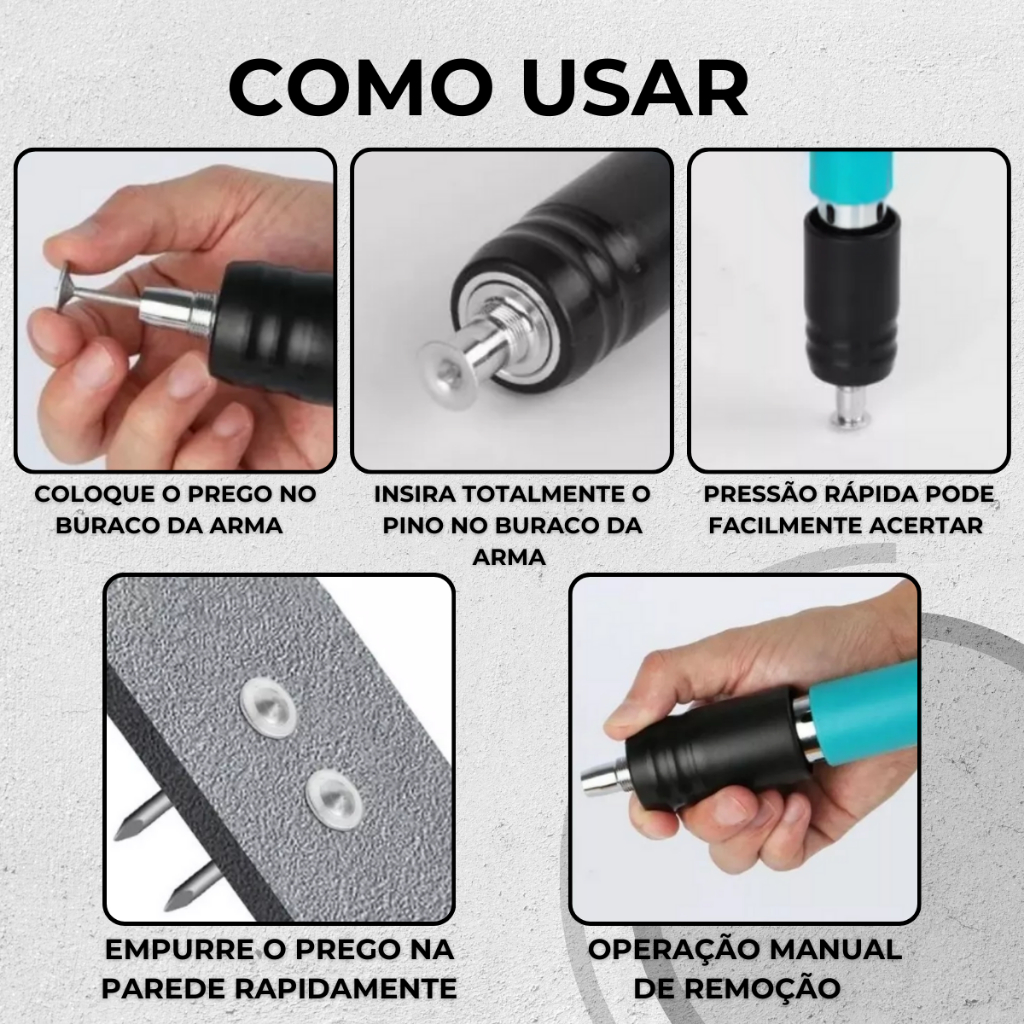 COMO USAR

COLOQUE O PREGO NO BURACO DA ARMA

INSIRA TOTALMENTE O PINO NO BURACO DA ARMA

PRESSÃO RÁPIDA PODE FACILMENTE ACERTAR

EMPURRE O PREGO NA PAREDE RAPIDAMENTE

OPERAÇÃO MANUAL DE REMOÇÃO